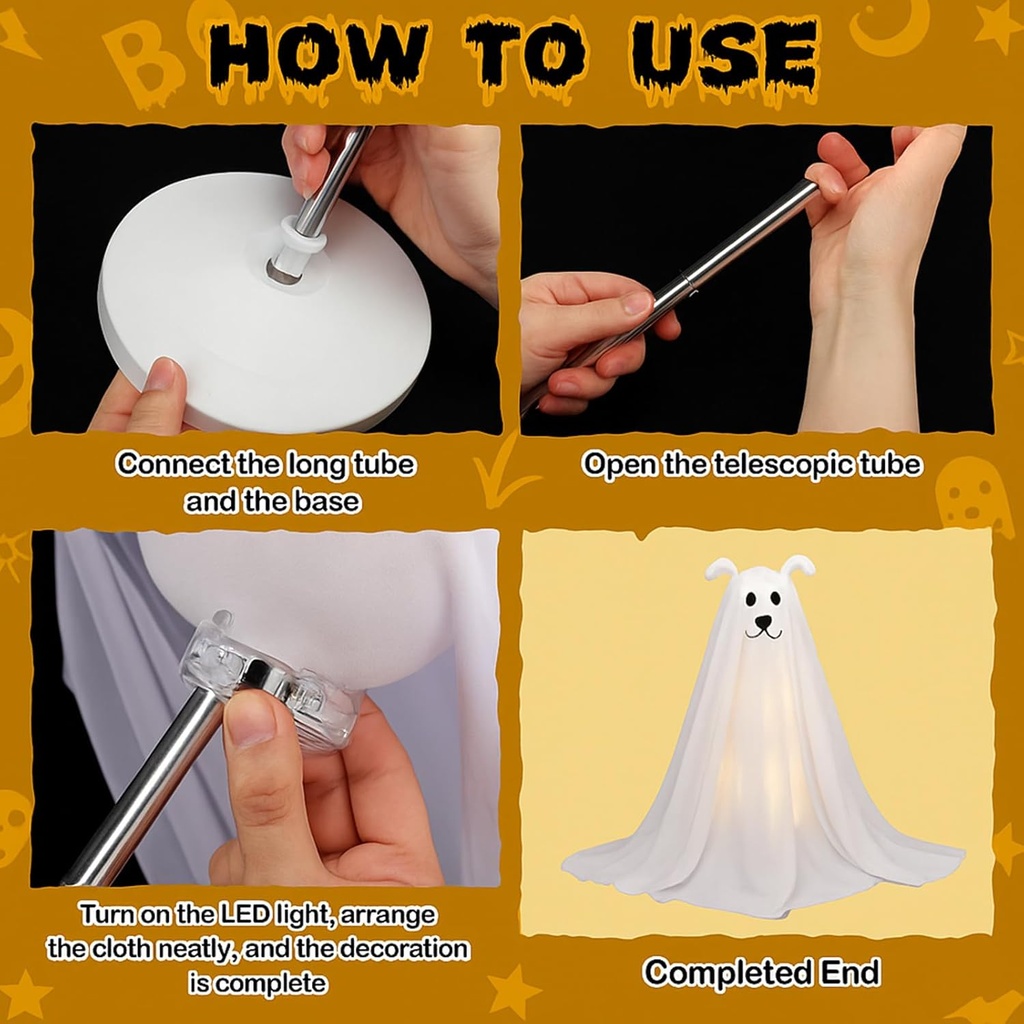 HOW TO USE

Connect the long tube and the base

Open the telescopic tube

Turn on the LED light, arrange the cloth neatly, and the decoration is complete

Completed End