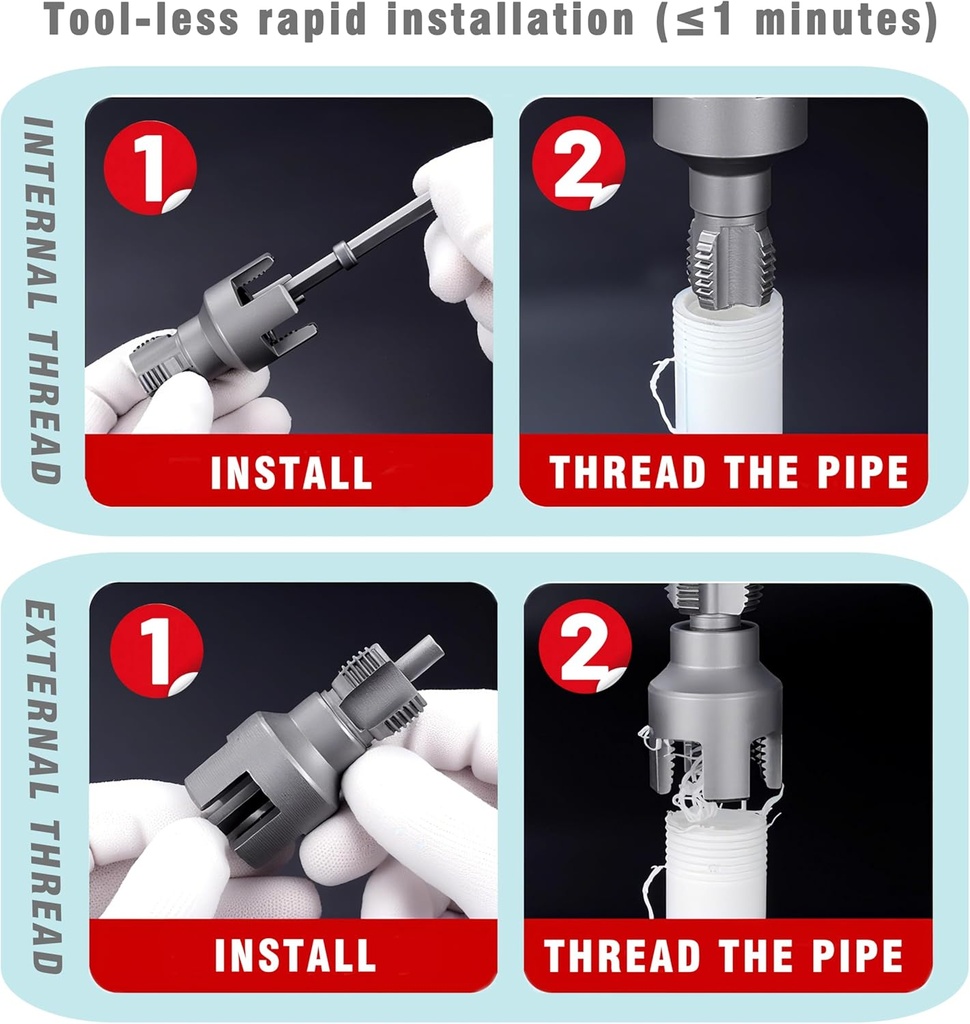 Tool-less rapid installation (≤1 minutes)

INTERNAL THREAD

1

INSTALL

2

THREAD THE PIPE

EXTERNAL THREAD

1

INSTALL

2

THREAD THE PIPE