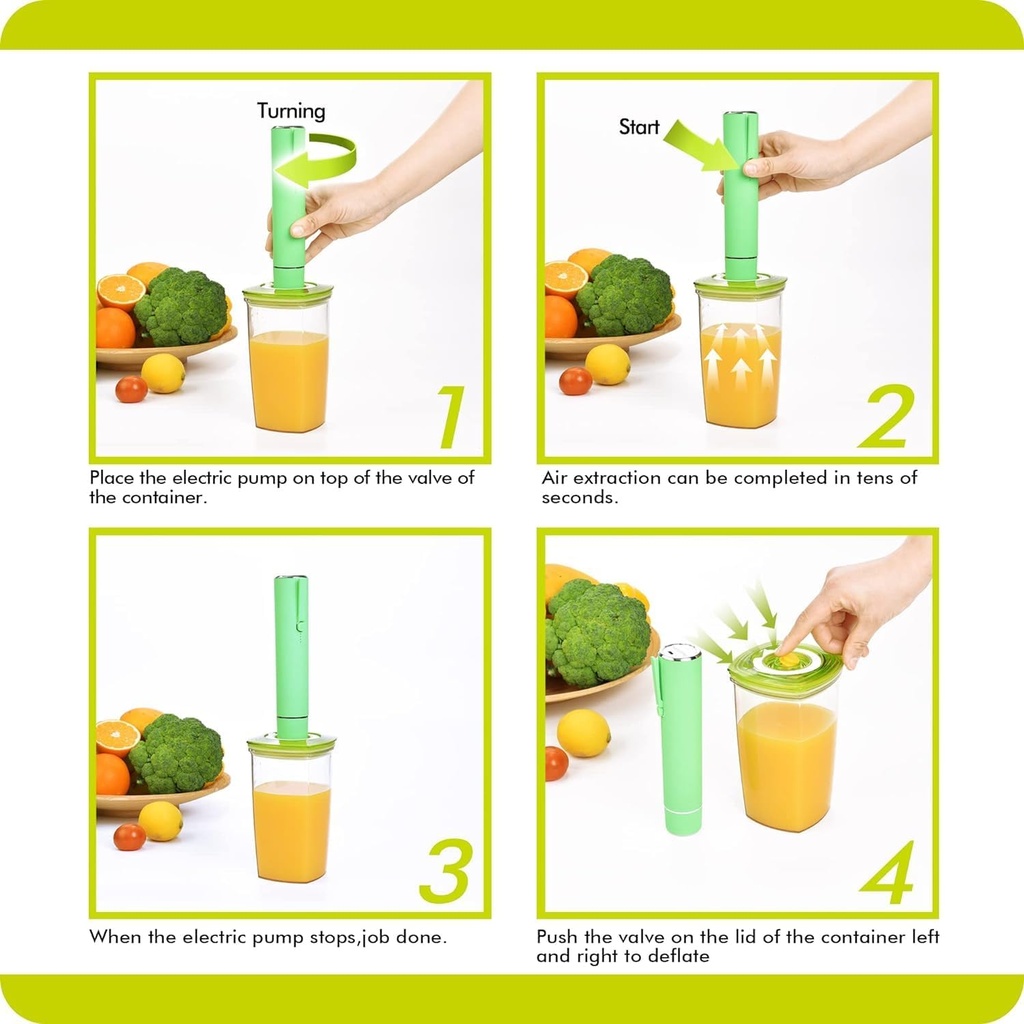 Turning

1

Place the electric pump on top of the valve of the container.

Start

2

Air extraction can be completed in tens of seconds.

3

When the electric pump stops,job done.

4

Push the valve on the lid of the container left and right to deflate