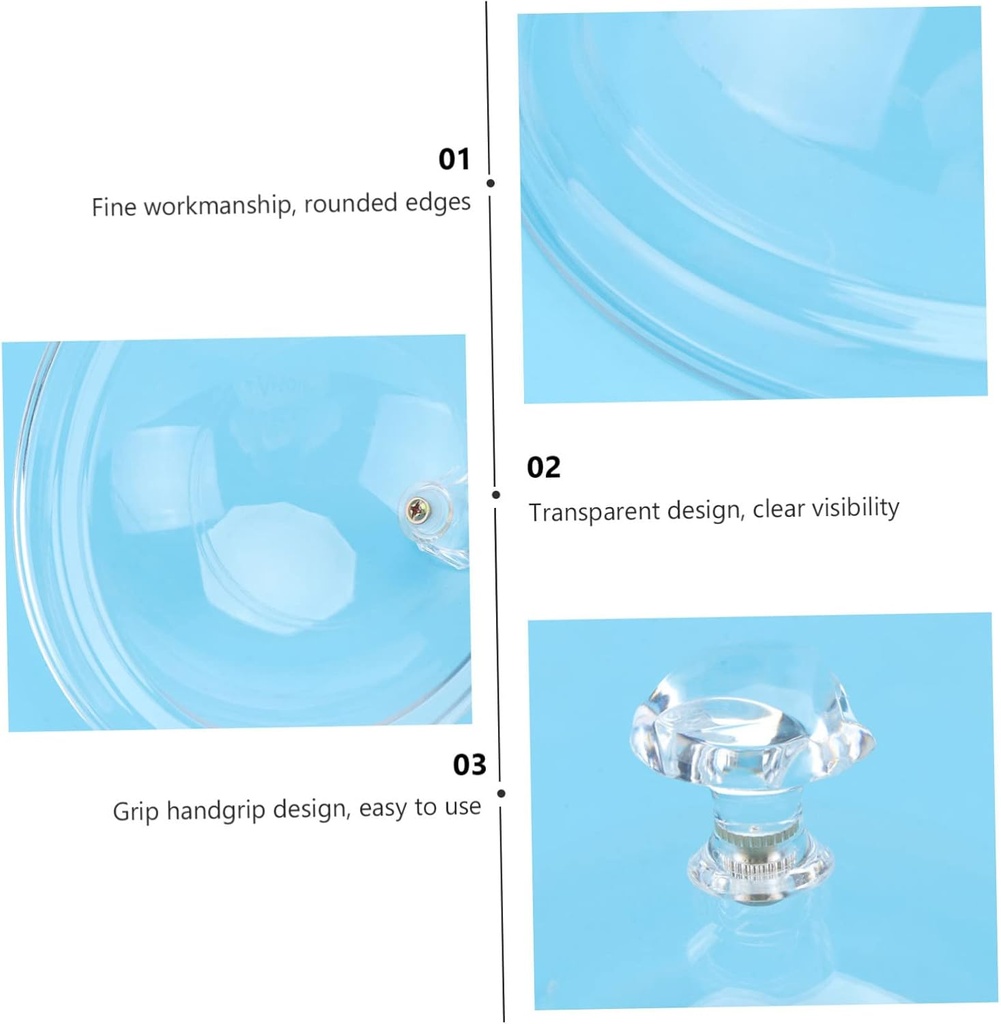 01
Fine workmanship, rounded edges

02
Transparent design, clear visibility

03
Grip handgrip design, easy to use