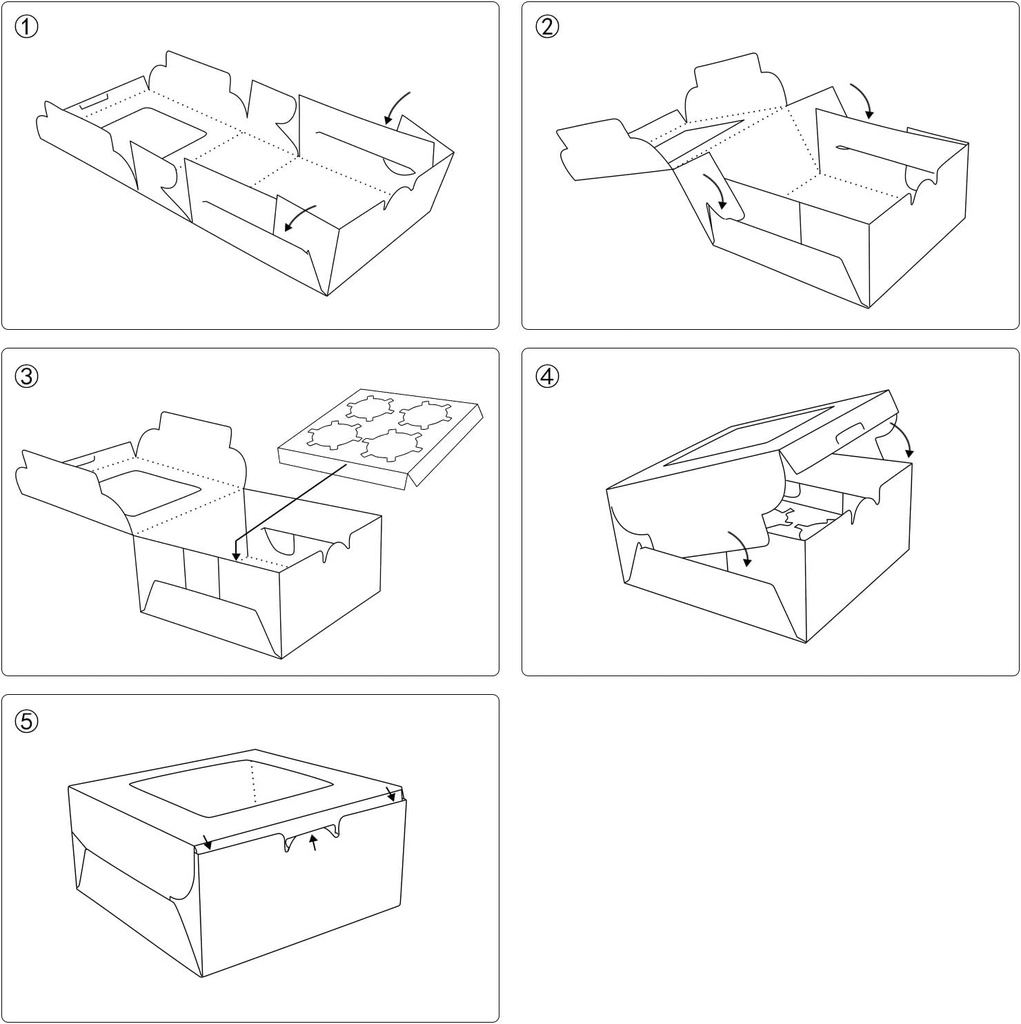 ①

②

③

④

⑤