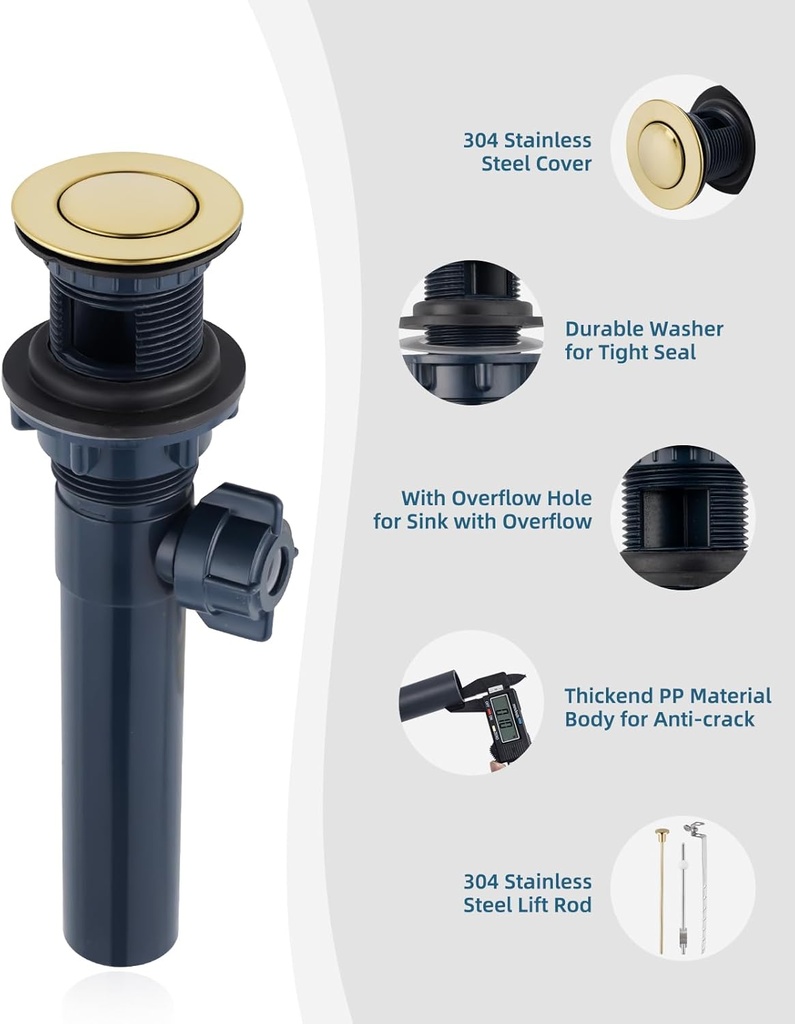 304 Stainless Steel Cover

Durable Washer for Tight Seal

With Overflow Hole for Sink with Overflow

Thickend PP Material Body for Anti-crack

304 Stainless Steel Lift Rod