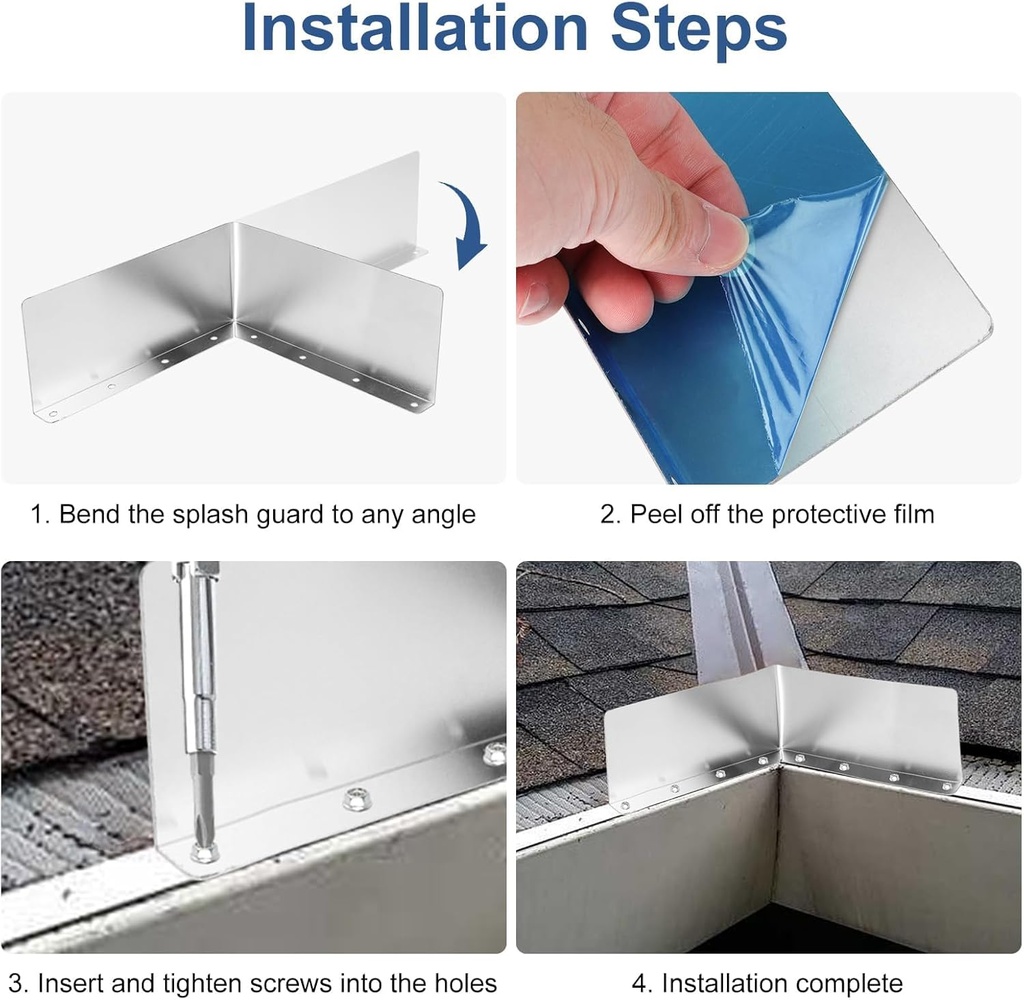 Installation Steps

1. Bend the splash guard to any angle

2. Peel off the protective film

3. Insert and tighten screws into the holes

4. Installation complete