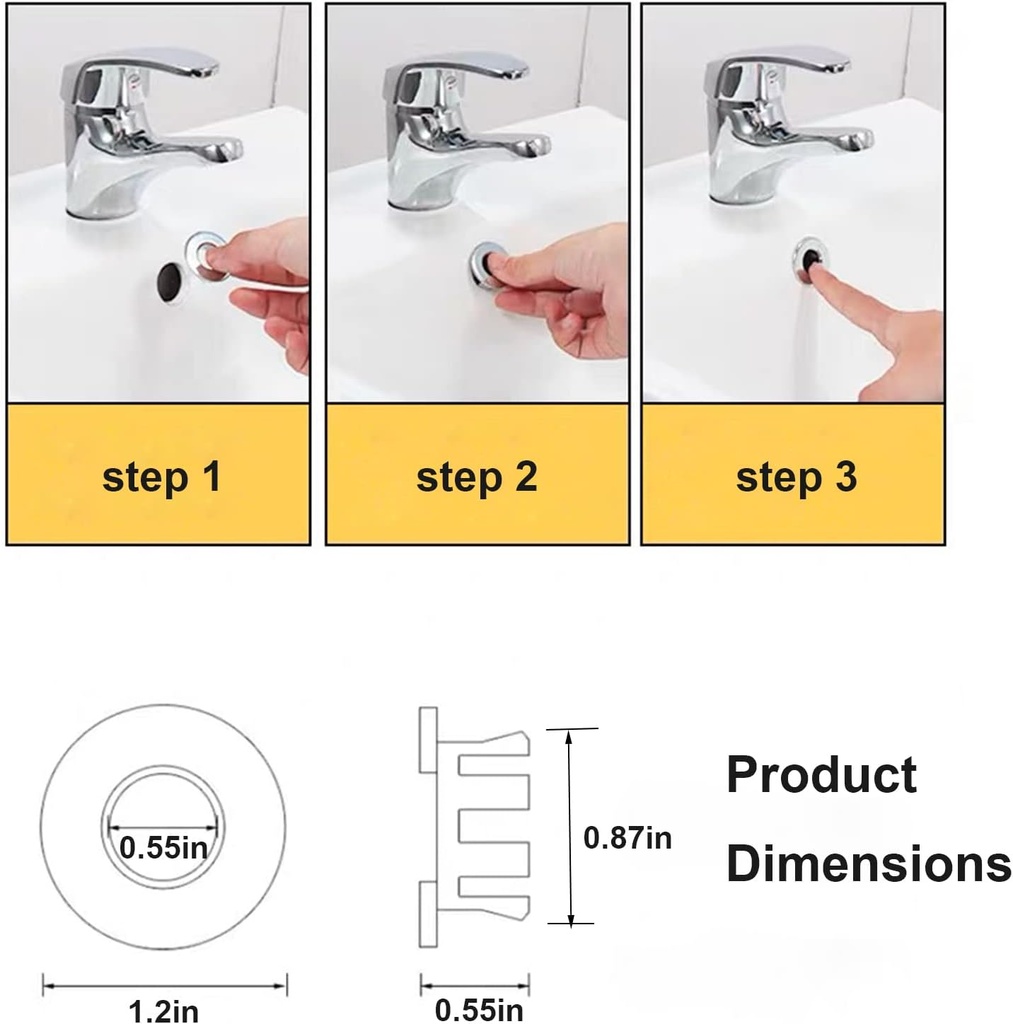 step 1

step 2

step 3

0.55in

1.2in

0.87in

0.55in

Product Dimensions