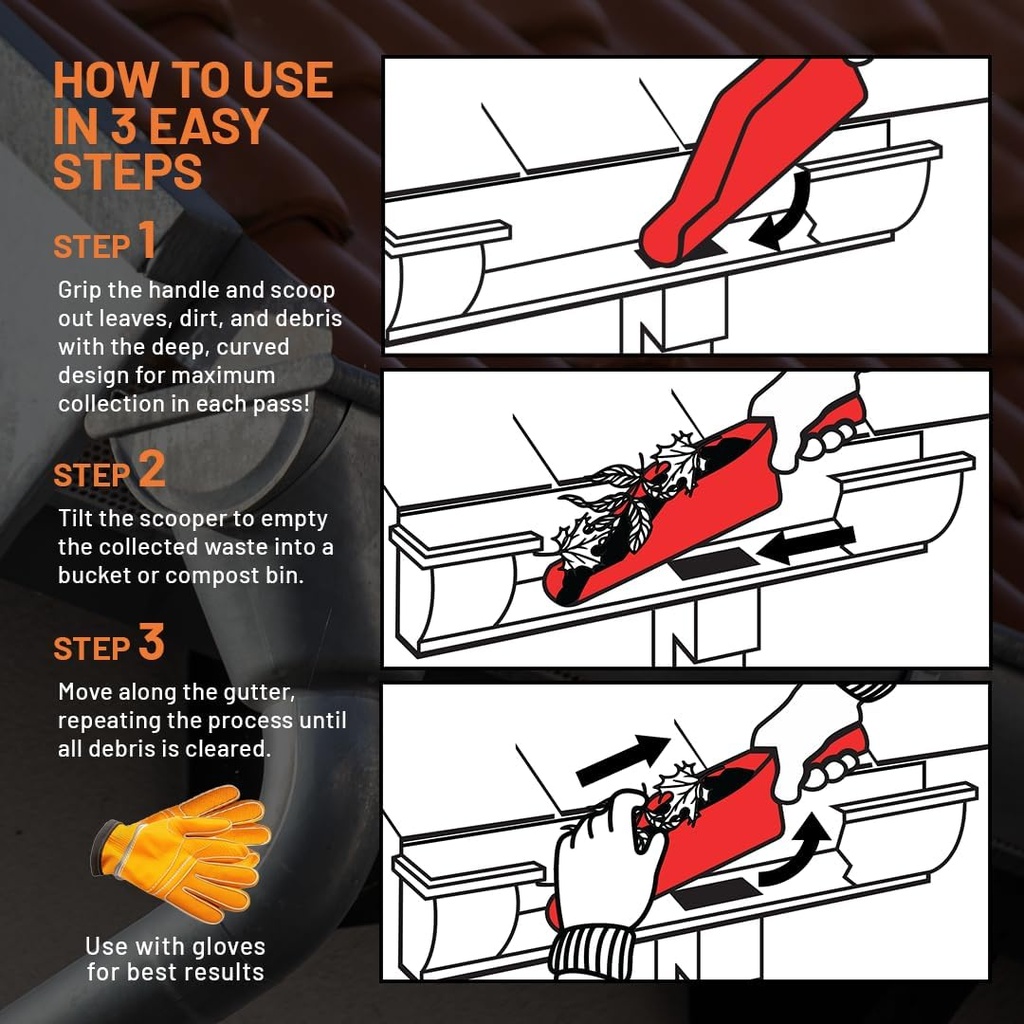 HOW TO USE IN 3 EASY STEPS

STEP 1

Grip the handle and scoop out leaves, dirt, and debris with the deep, curved design for maximum collection in each pass!

STEP 2

Tilt the scooper to empty the collected waste into a bucket or compost bin.

STEP 3

Move along the gutter, repeating the process until all debris is cleared.

Use with gloves for best results