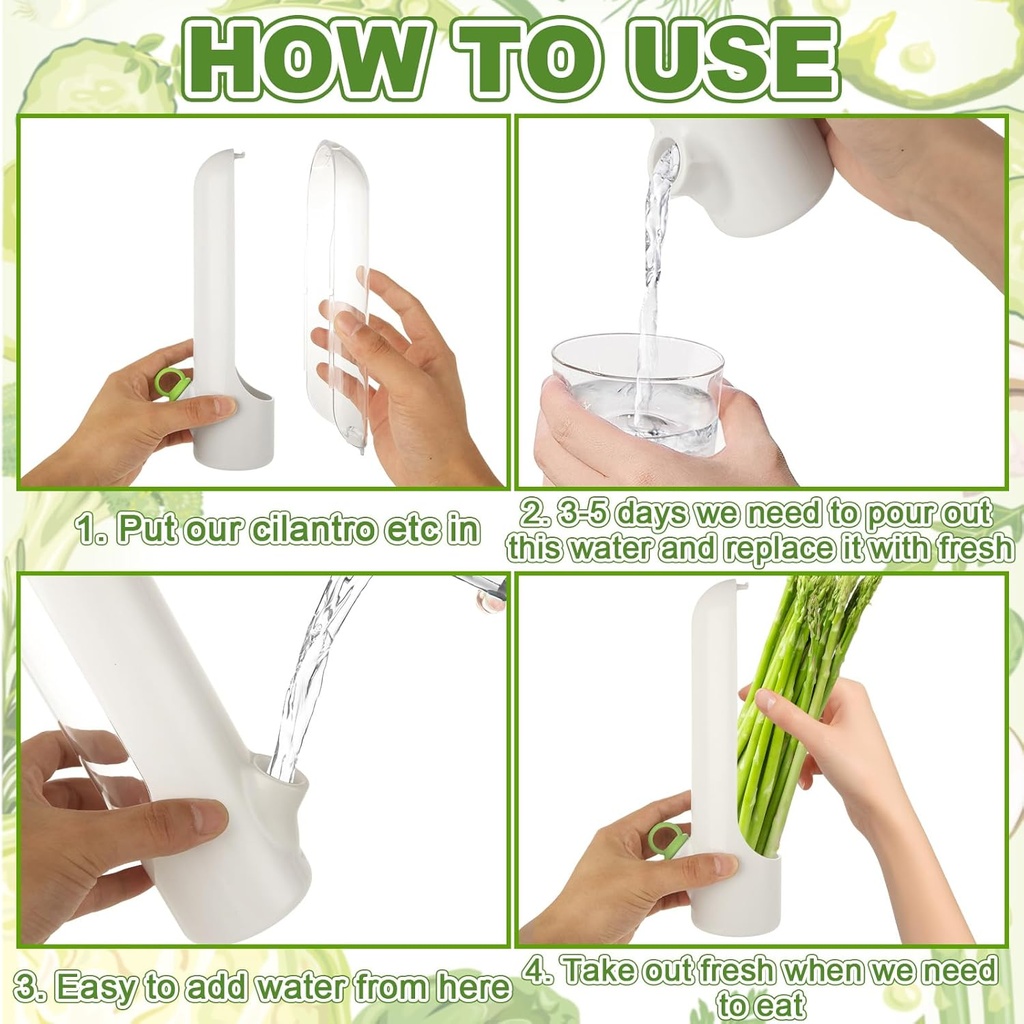 HOW TO USE

1. Put our cilantro etc in

2. 3-5 days we need to pour out this water and replace it with fresh

3. Easy to add water from here

4. Take out fresh when we need to eat