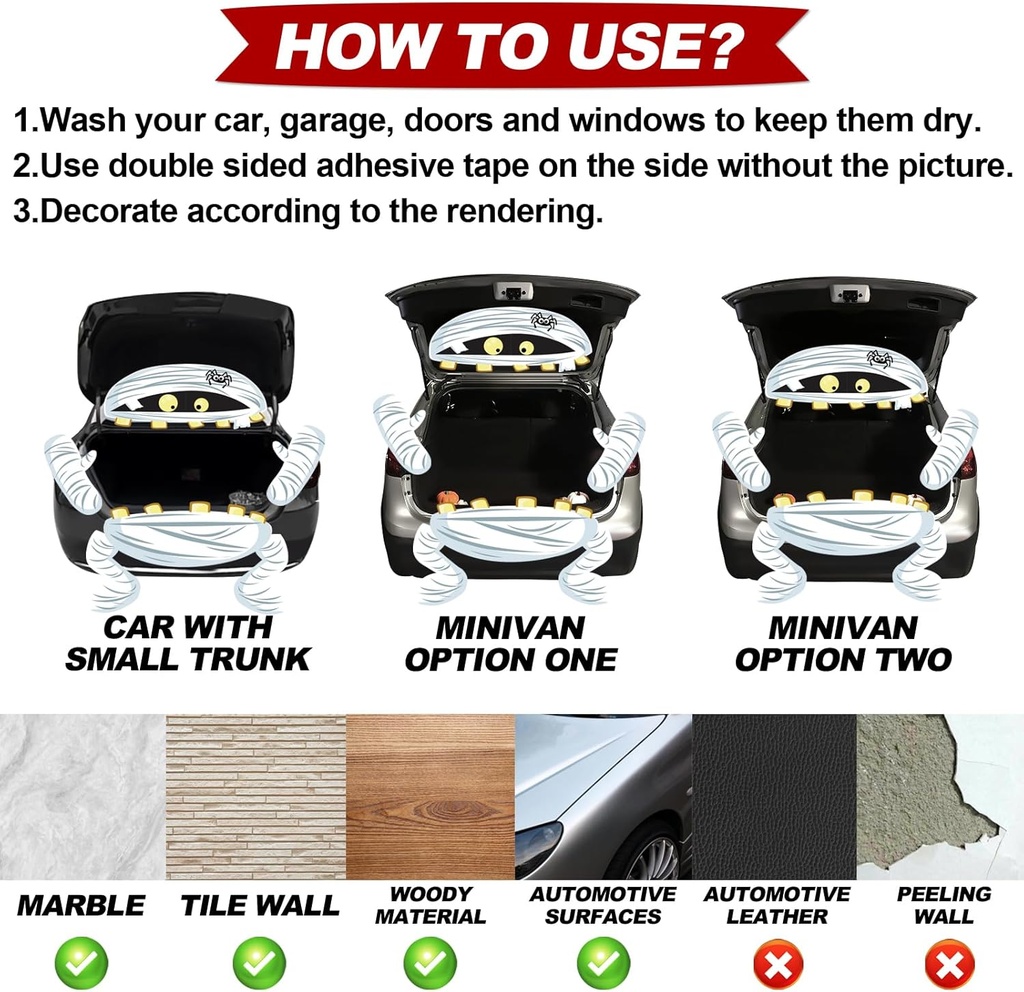 HOW TO USE?

1.Wash your car, garage, doors and windows to keep them dry.
2.Use double sided adhesive tape on the side without the picture.
3.Decorate according to the rendering.

CAR WITH SMALL TRUNK

MINIVAN OPTION ONE

MINIVAN OPTION TWO

MARBLE

TILE WALL

WOODY MATERIAL

AUTOMOTIVE SURFACES

AUTOMOTIVE LEATHER

PEELING WALL