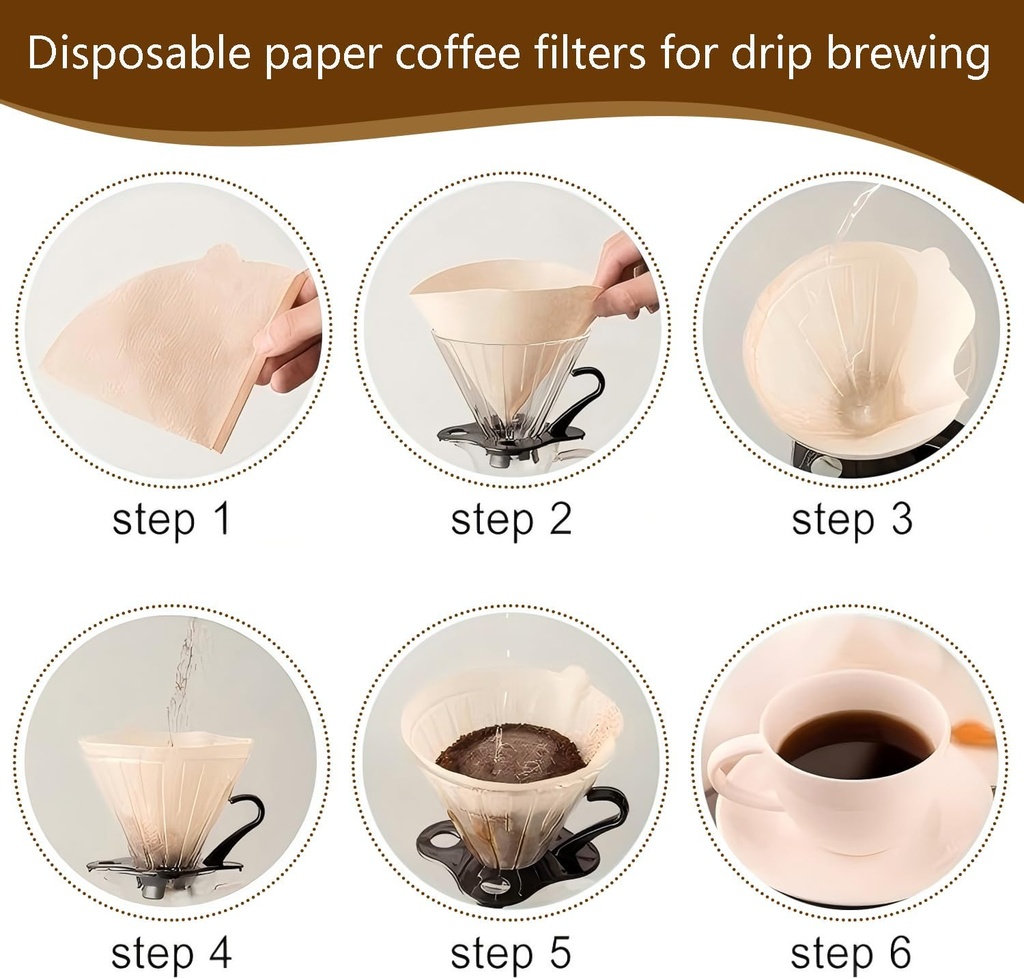 Disposable paper coffee filters for drip brewing

step 1

step 2

step 3

step 4

step 5

step 6