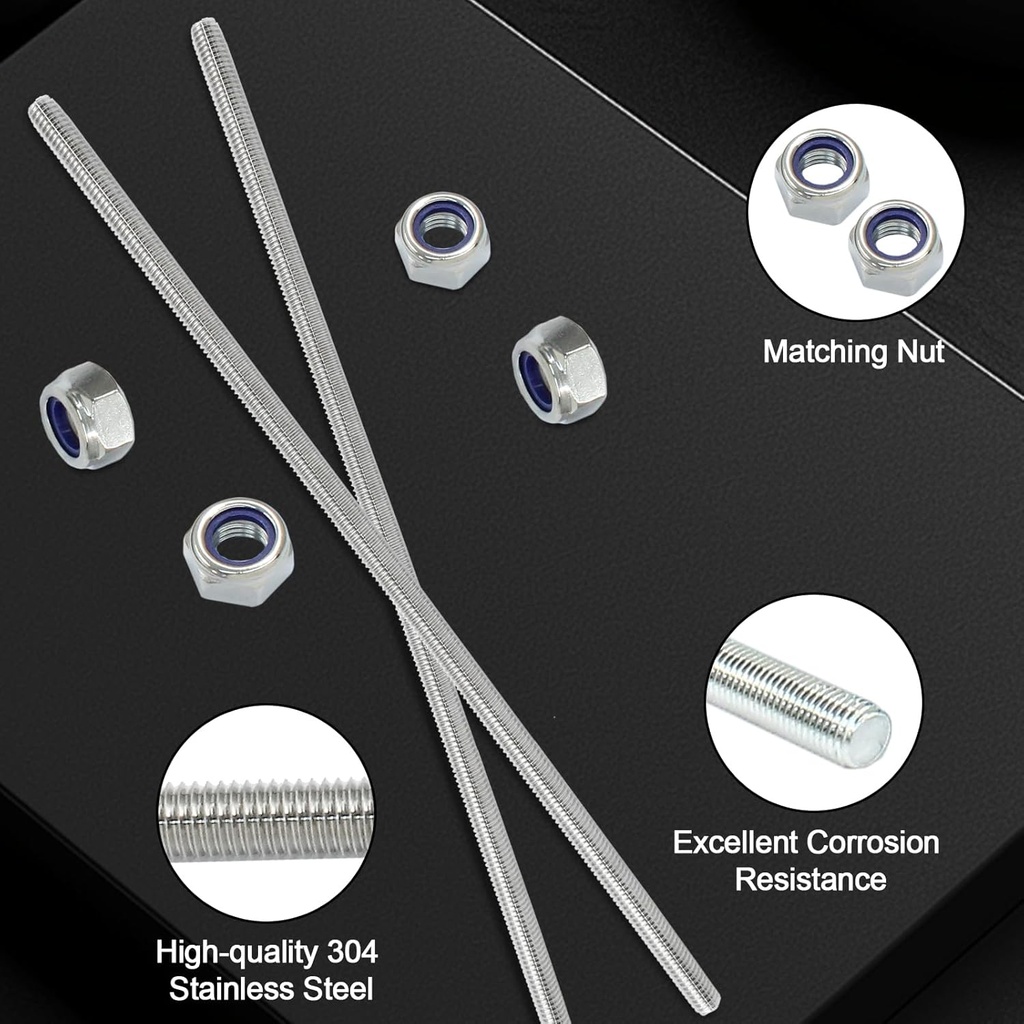 Matching Nut

Excellent Corrosion Resistance

High-quality 304 Stainless Steel