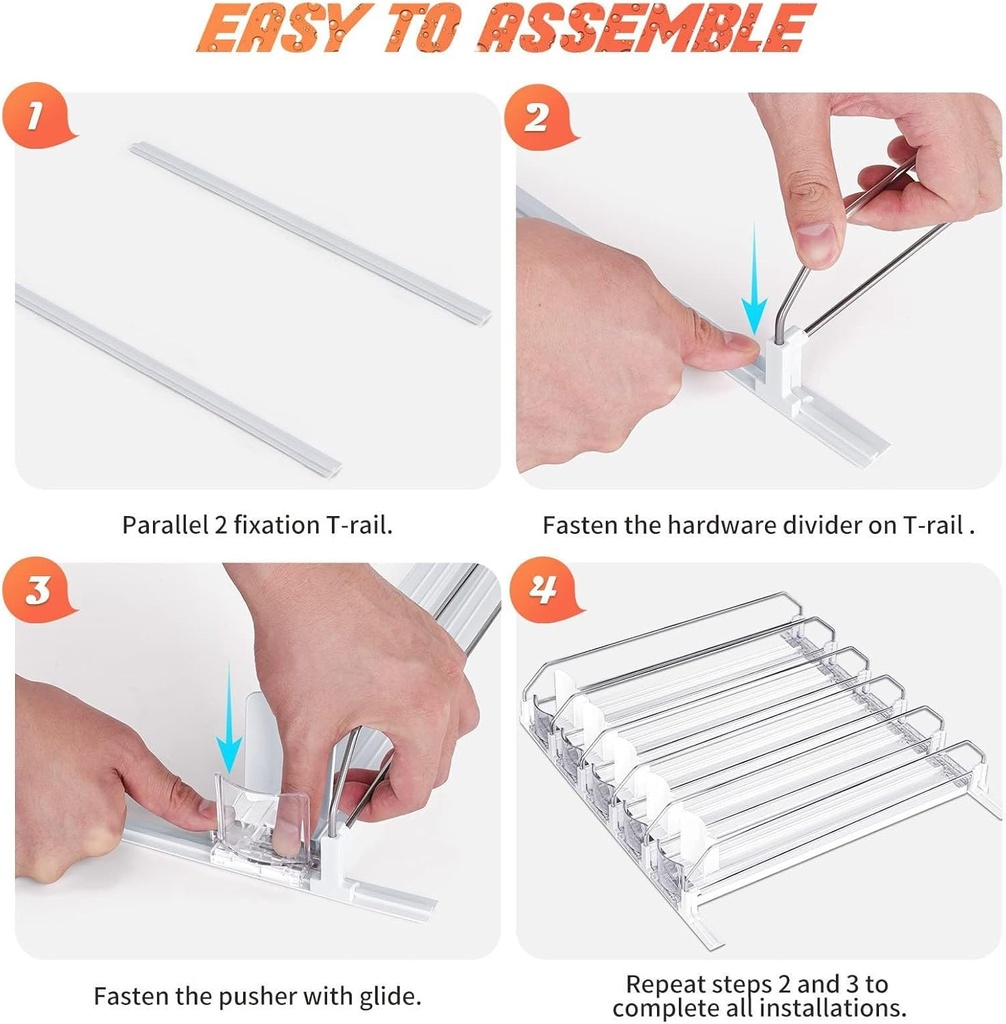 EASY TO ASSEMBLE

1

Parallel 2 fixation T-rail.

2

Fasten the hardware divider on T-rail .

3

Fasten the pusher with glide.

4

Repeat steps 2 and 3 to complete all installations.