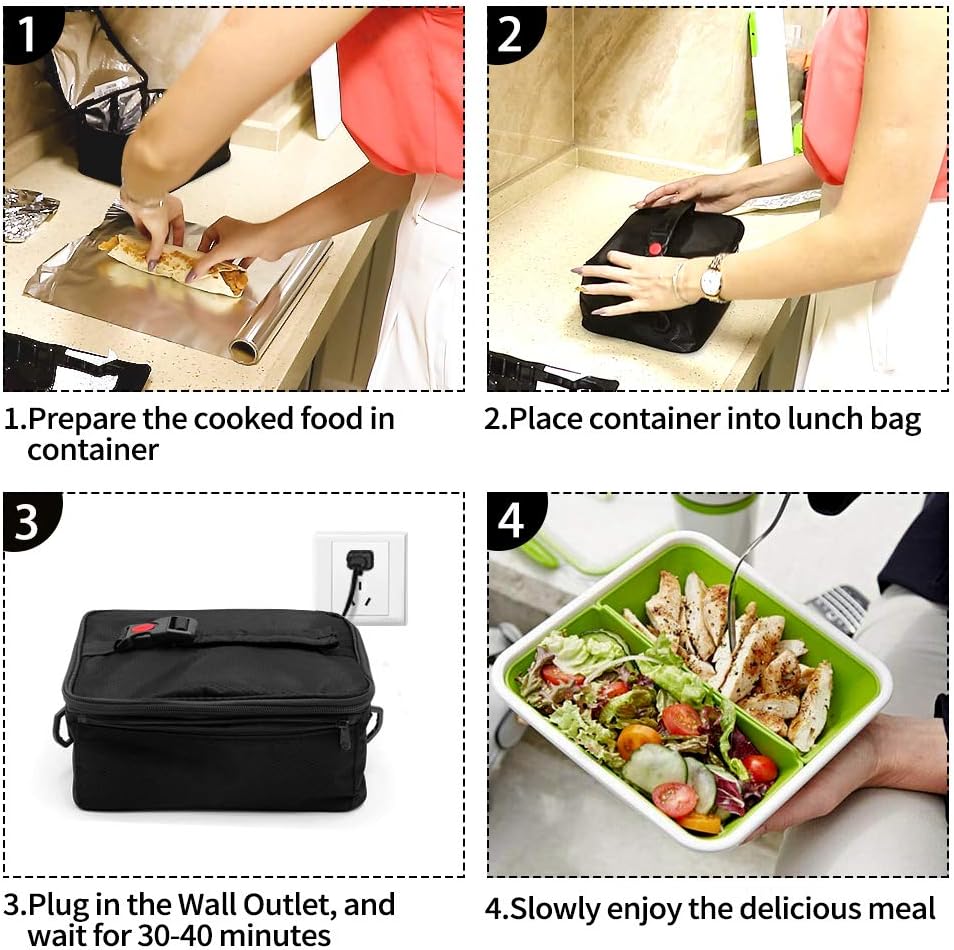 1

1.Prepare the cooked food in container

2

2.Place container into lunch bag

3

3.Plug in the Wall Outlet, and wait for 30-40 minutes

4

4.Slowly enjoy the delicious meal