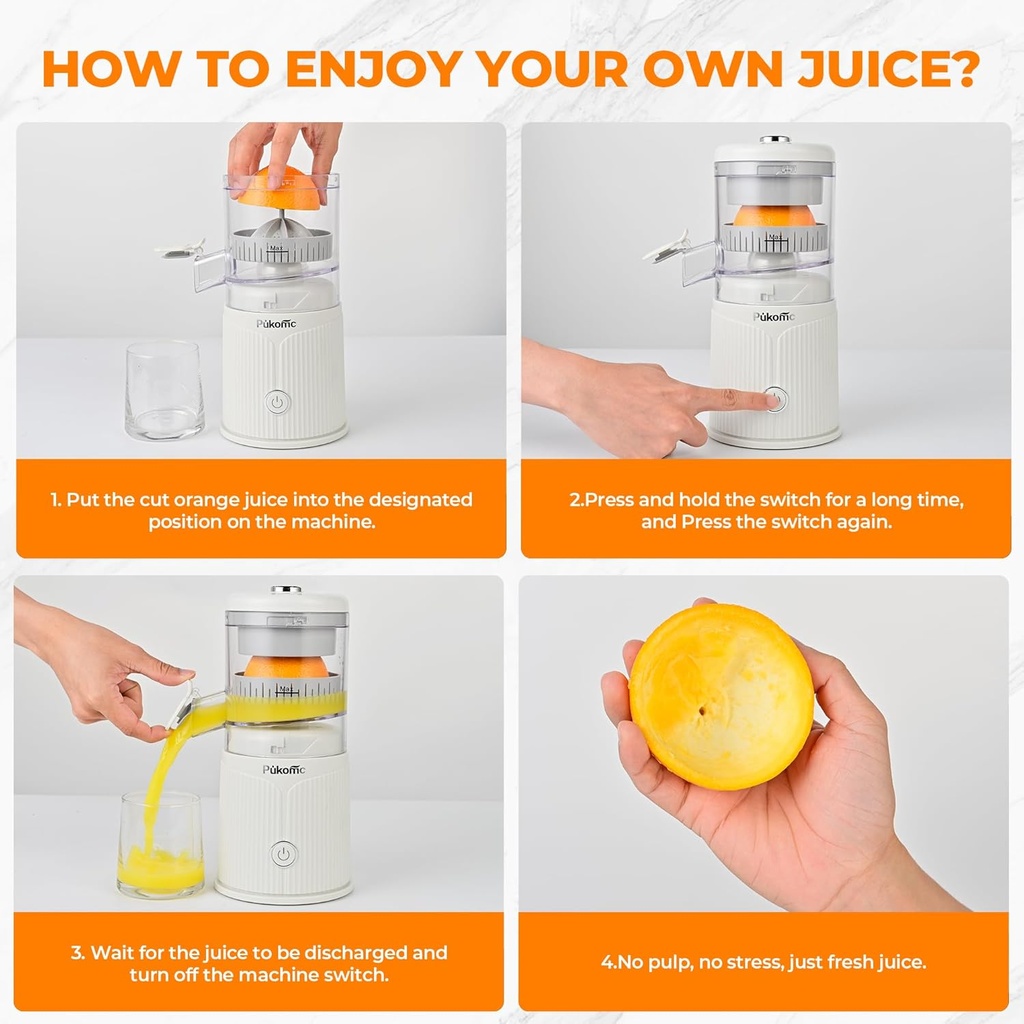 HOW TO ENJOY YOUR OWN JUICE?

Max

Pukomc

1. Put the cut orange juice into the designated position on the machine.

Max

Pukomc

2.Press and hold the switch for a long time, and Press the switch again.

Max

Pukomc

3. Wait for the juice to be discharged and turn off the machine switch.

4.No pulp, no stress, just fresh juice.