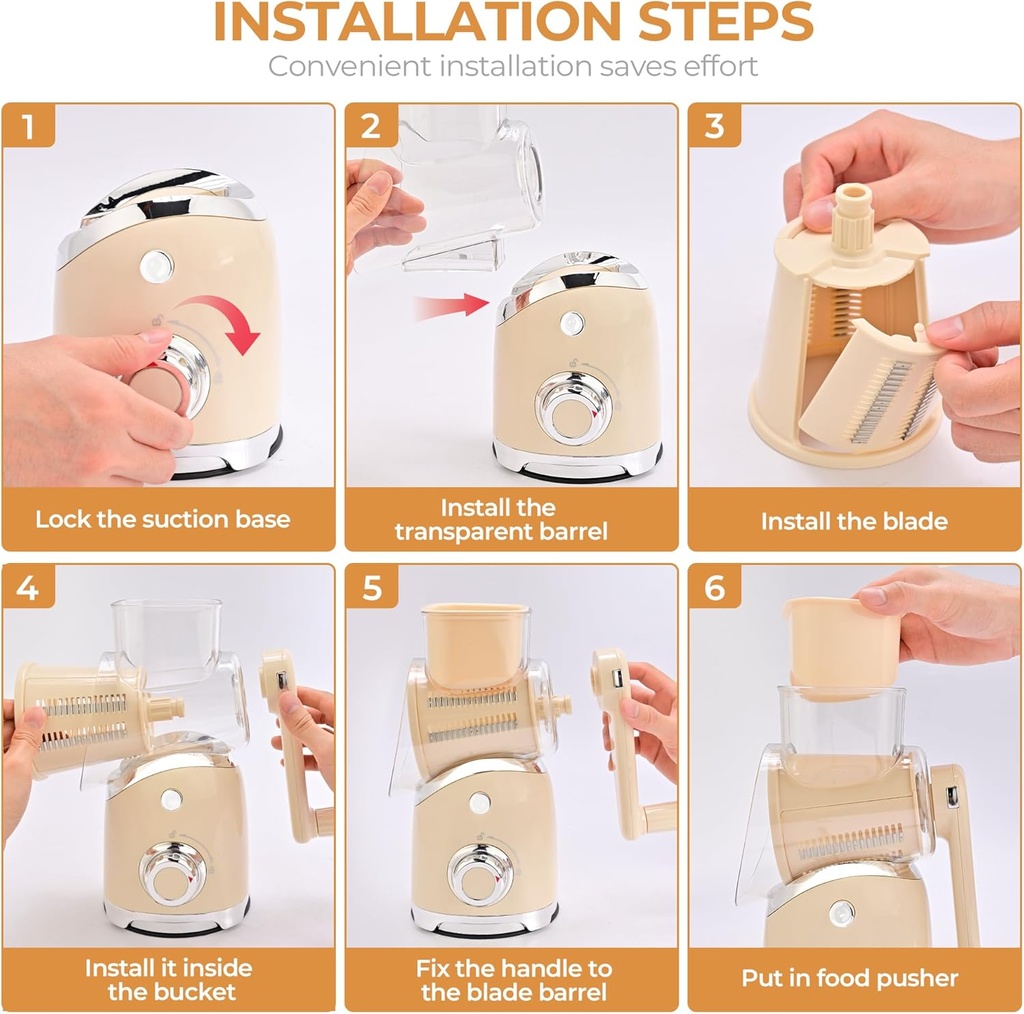 INSTALLATION STEPS
Convenient installation saves effort

1
Lock the suction base

2
Install the transparent barrel

3
Install the blade

4
Install it inside the bucket

5
Fix the handle to the blade barrel

6
Put in food pusher