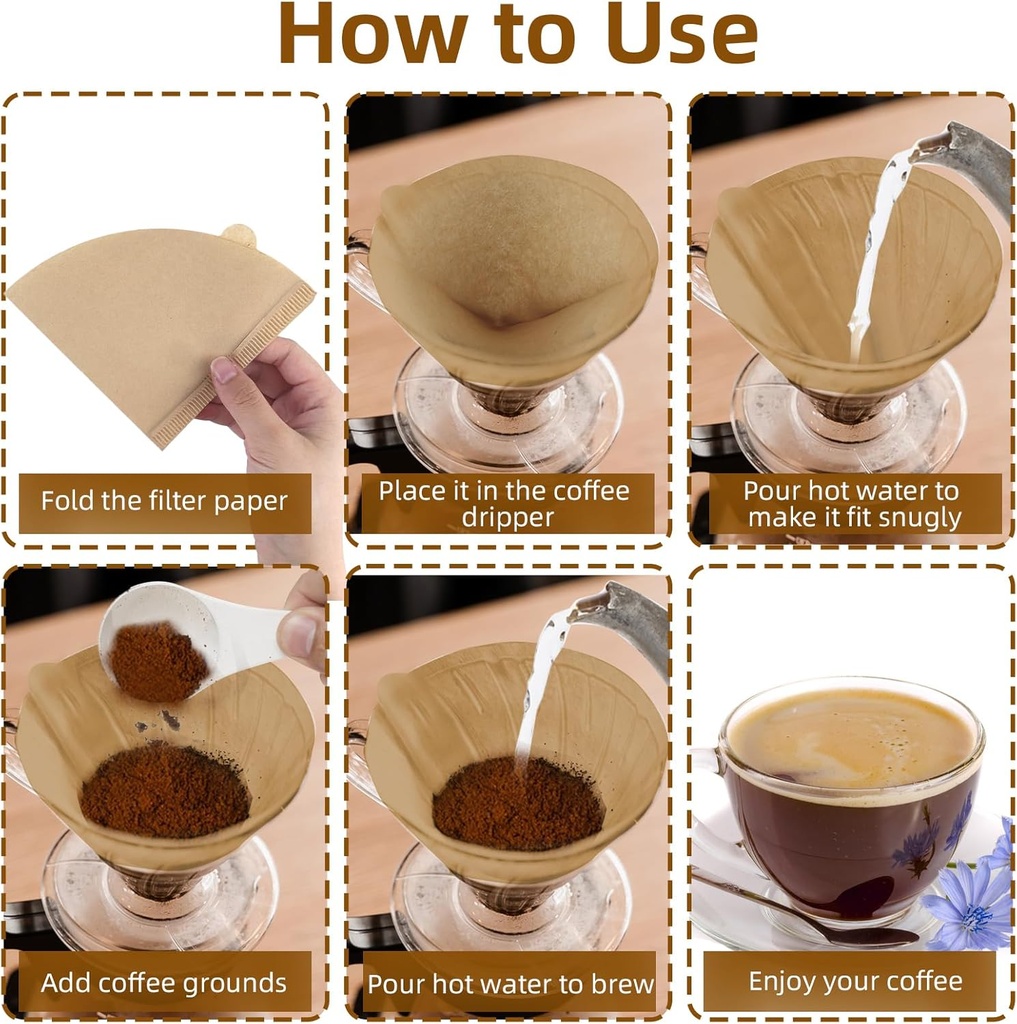 How to Use

Fold the filter paper

Place it in the coffee dripper

Pour hot water to make it fit snugly

Add coffee grounds

Pour hot water to brew

Enjoy your coffee