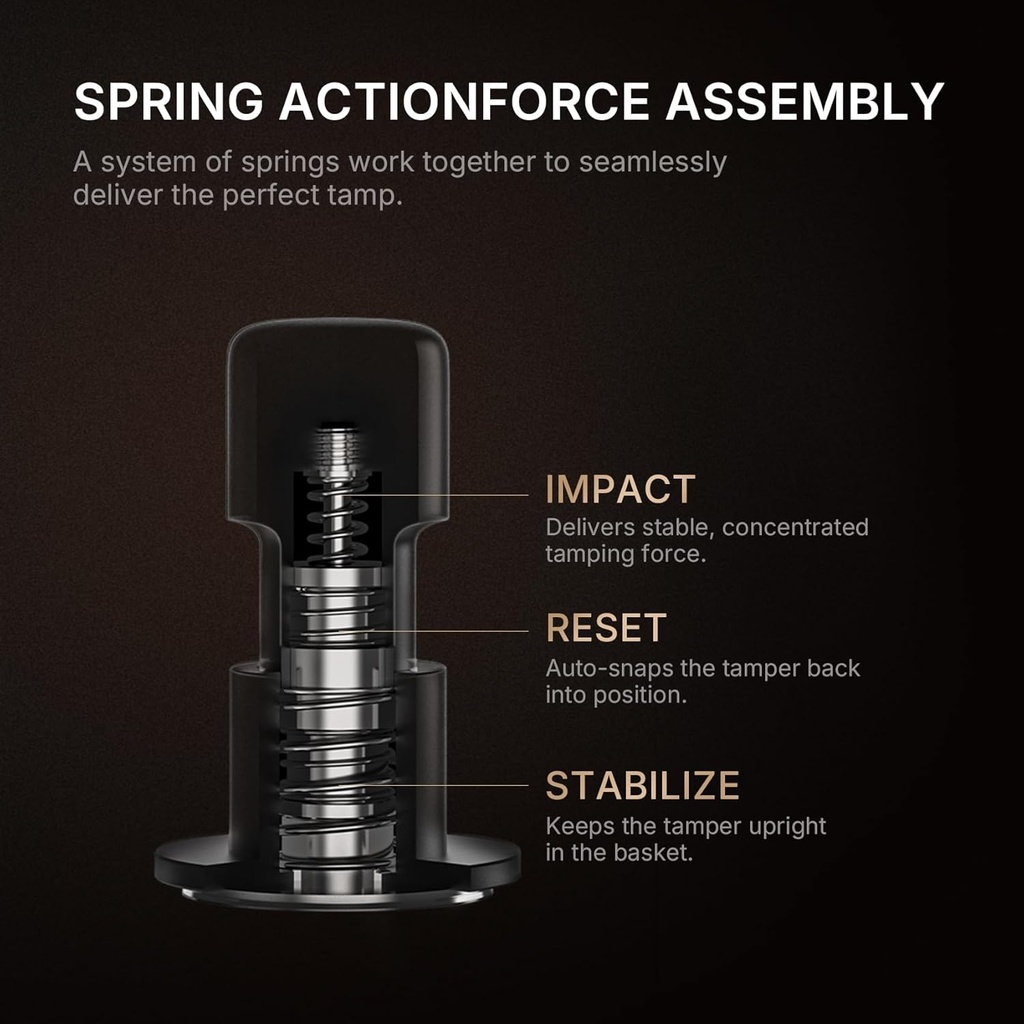 SPRING ACTIONFORCE ASSEMBLY

A system of springs work together to seamlessly deliver the perfect tamp.

IMPACT
Delivers stable, concentrated tamping force.

RESET
Auto-snaps the tamper back into position.

STABILIZE
Keeps the tamper upright in the basket.