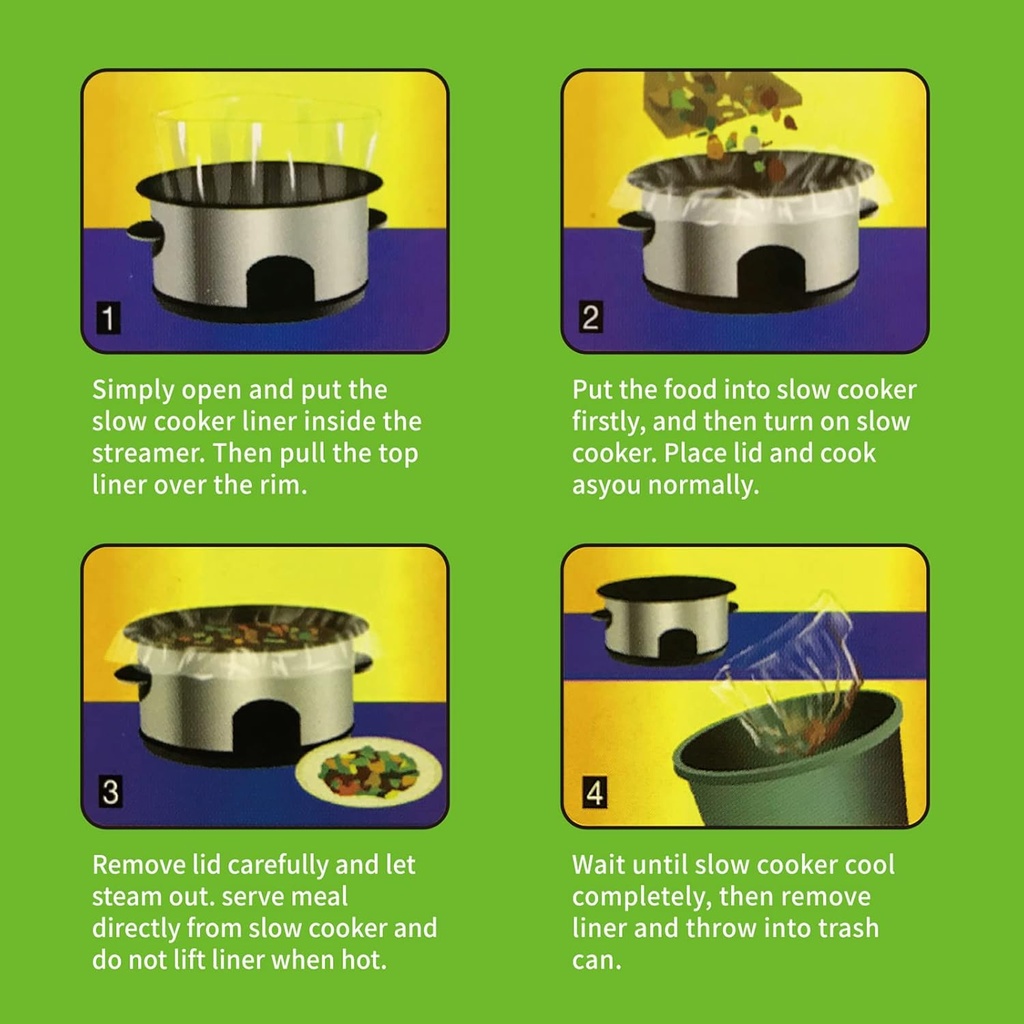 1

Simply open and put the slow cooker liner inside the streamer. Then pull the top liner over the rim.

2

Put the food into slow cooker firstly, and then turn on slow cooker. Place lid and cook asyou normally.

3

Remove lid carefully and let steam out. serve meal directly from slow cooker and do not lift liner when hot.

4

Wait until slow cooker cool completely, then remove liner and throw into trash can.