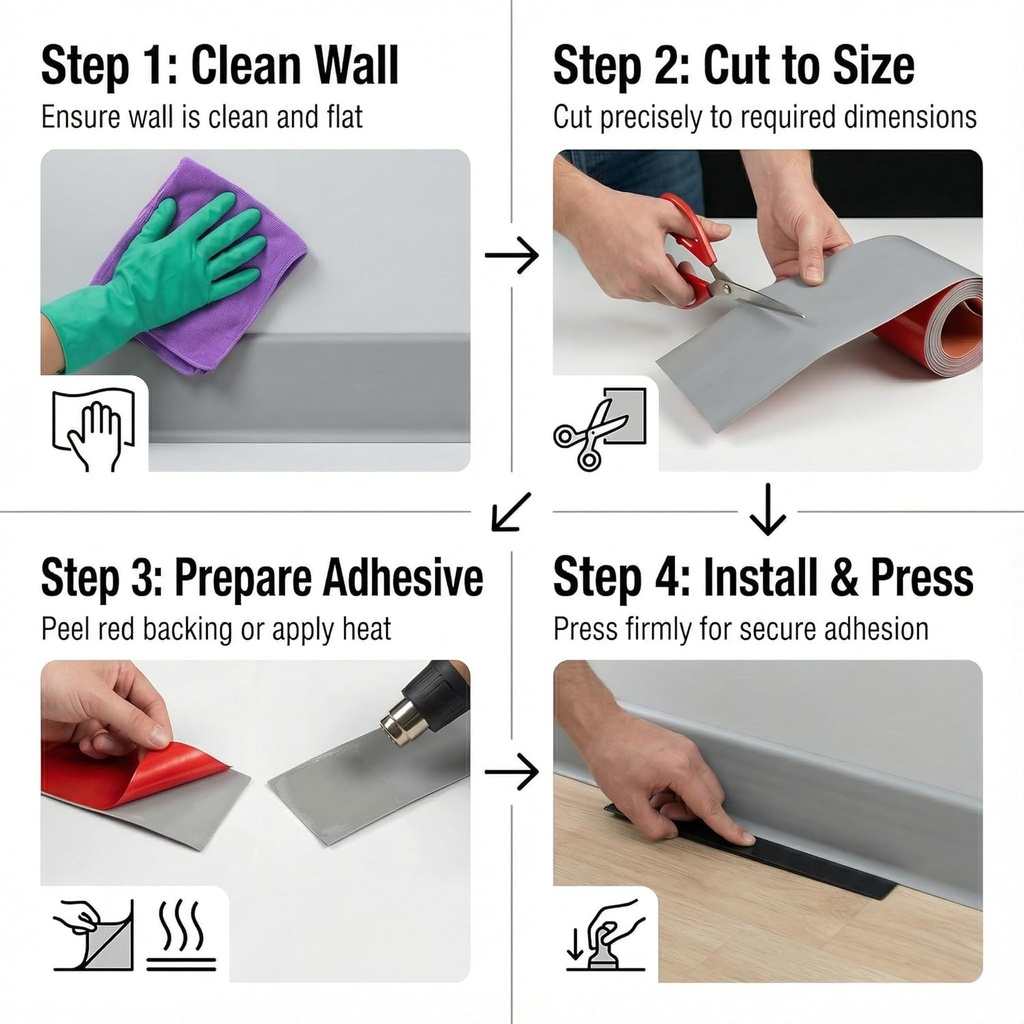 Step 1: Clean Wall
Ensure wall is clean and flat

Step 2: Cut to Size
Cut precisely to required dimensions

Step 3: Prepare Adhesive
Peel red backing or apply heat

Step 4: Install & Press
Press firmly for secure adhesion