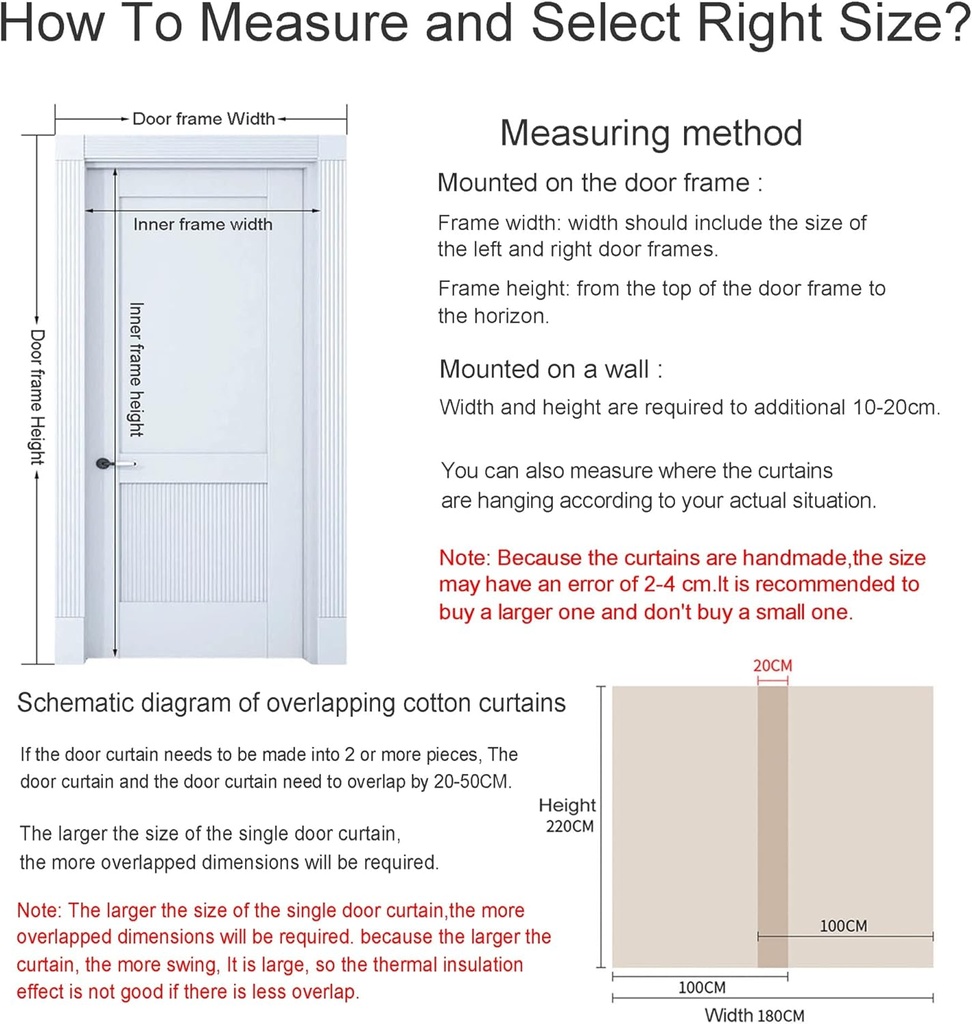 How To Measure and Select Right Size?

Door frame Width

Inner frame width

Inner frame height

Door frame Height

Measuring method

Mounted on the door frame :

Frame width: width should include the size of the left and right door frames.

Frame height: from the top of the door frame to the horizon.

Mounted on a wall :

Width and height are required to additional 10-20cm.

You can also measure where the curtains are hanging according to your actual situation.

Note: Because the curtains are handmade,the size may have an error of 2-4 cm.It is recommended to buy a larger one and don't buy a small one.

Schematic diagram of overlapping cotton curtains

If the door curtain needs to be made into 2 or more pieces, The door curtain and the door curtain need to overlap by 20-50CM.

The larger the size of the single door curtain, the more overlapped dimensions will be required.

Note: The larger the size of the single door curtain,the more overlapped dimensions will be required. because the larger the curtain, the more swing, It is large, so the thermal insulation effect is not good if there is less overlap.

20CM

Height 220CM

100CM

100CM

Width 180CM