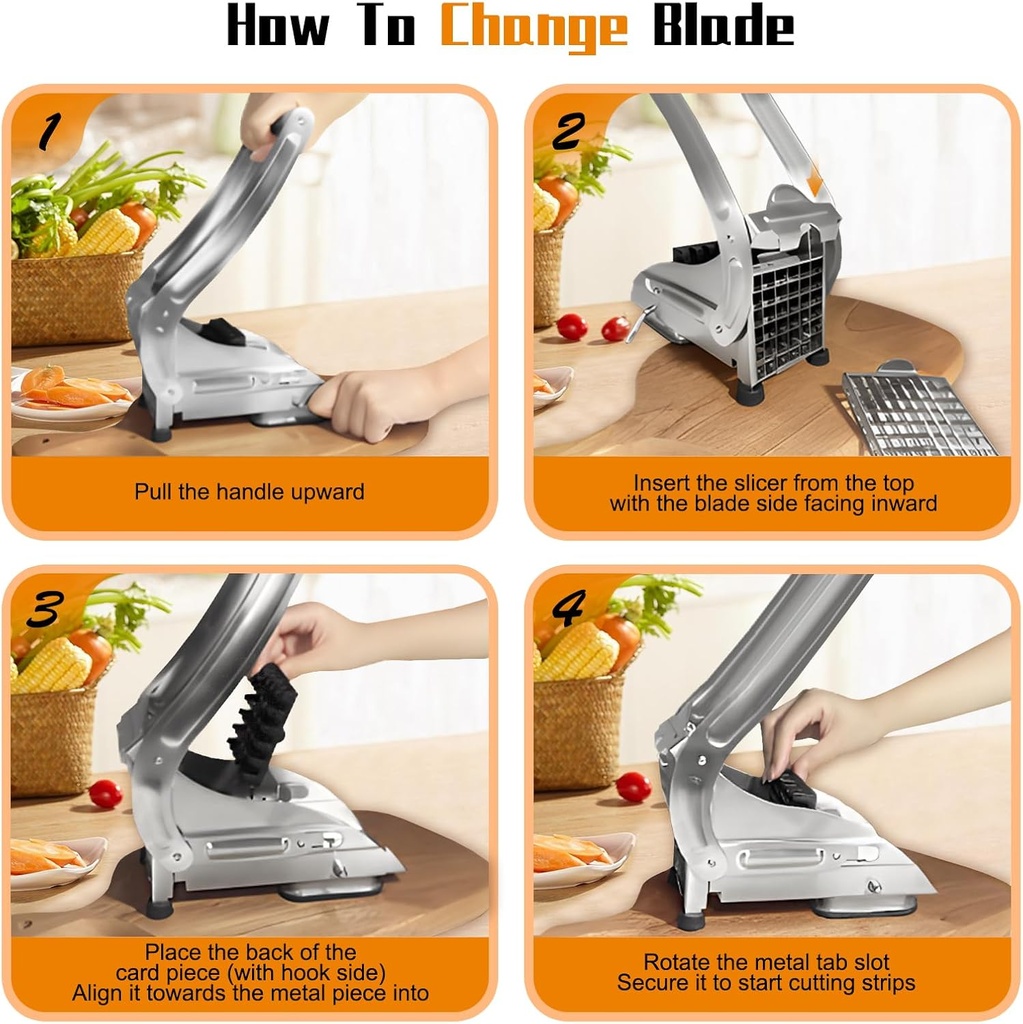 How To Change Blade

1

Pull the handle upward

2

Insert the slicer from the top with the blade side facing inward

3

Place the back of the card piece (with hook side) Align it towards the metal piece into

4

Rotate the metal tab slot Secure it to start cutting strips