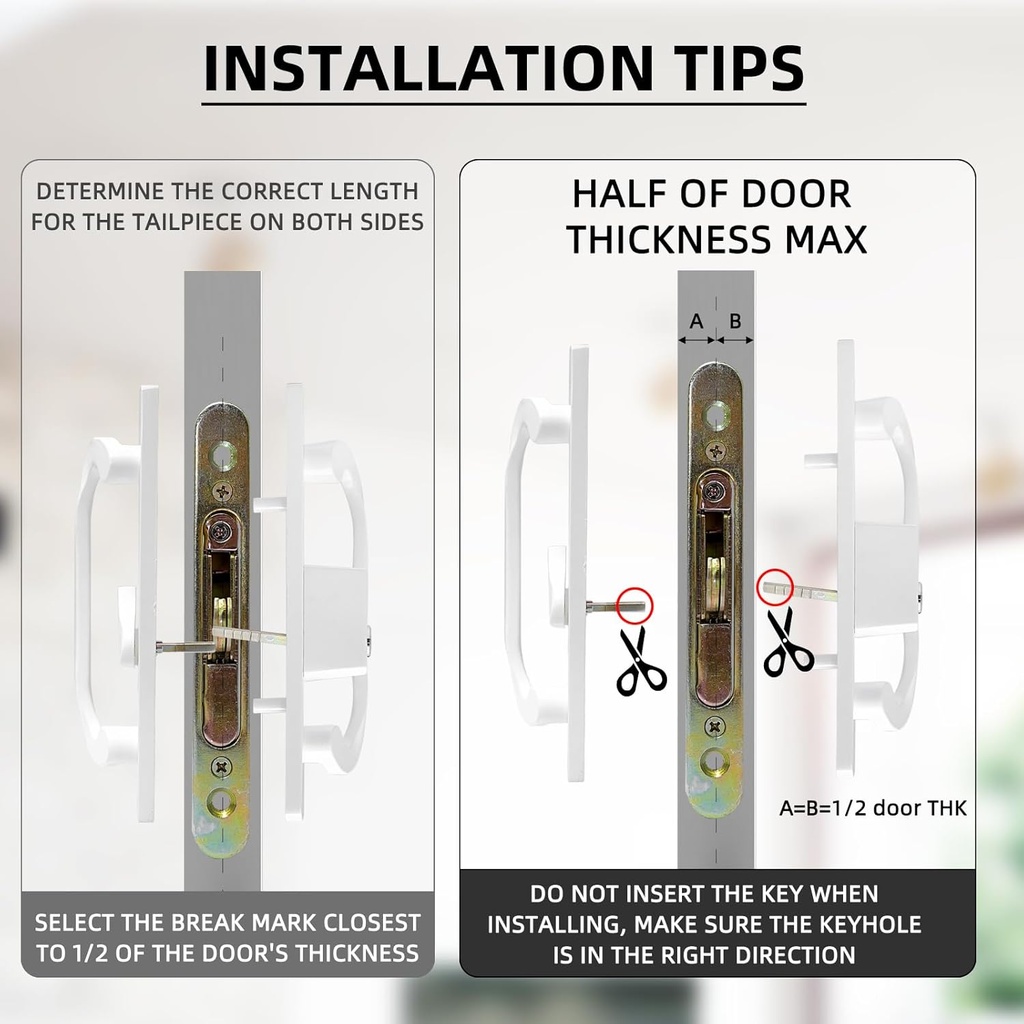 INSTALLATION TIPS

DETERMINE THE CORRECT LENGTH FOR THE TAILPIECE ON BOTH SIDES

SELECT THE BREAK MARK CLOSEST TO 1/2 OF THE DOOR'S THICKNESS

HALF OF DOOR THICKNESS MAX

A B

A=B=1/2 door THK

DO NOT INSERT THE KEY WHEN INSTALLING, MAKE SURE THE KEYHOLE IS IN THE RIGHT DIRECTION