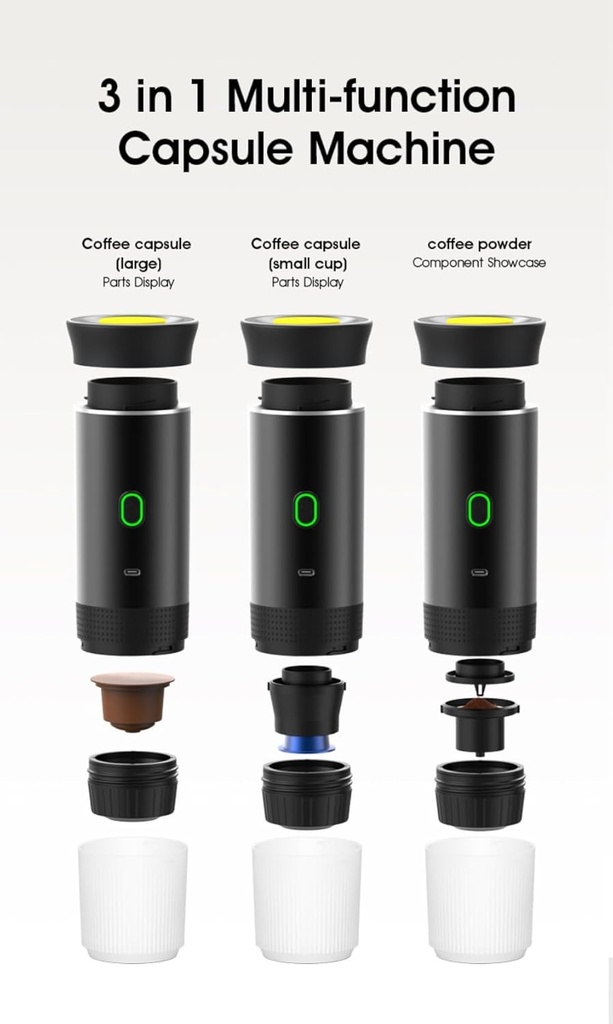 3 in 1 Multi-function Capsule Machine

Coffee capsule (large)
Parts Display

Coffee capsule (small cup)
Parts Display

coffee powder
Component Showcase