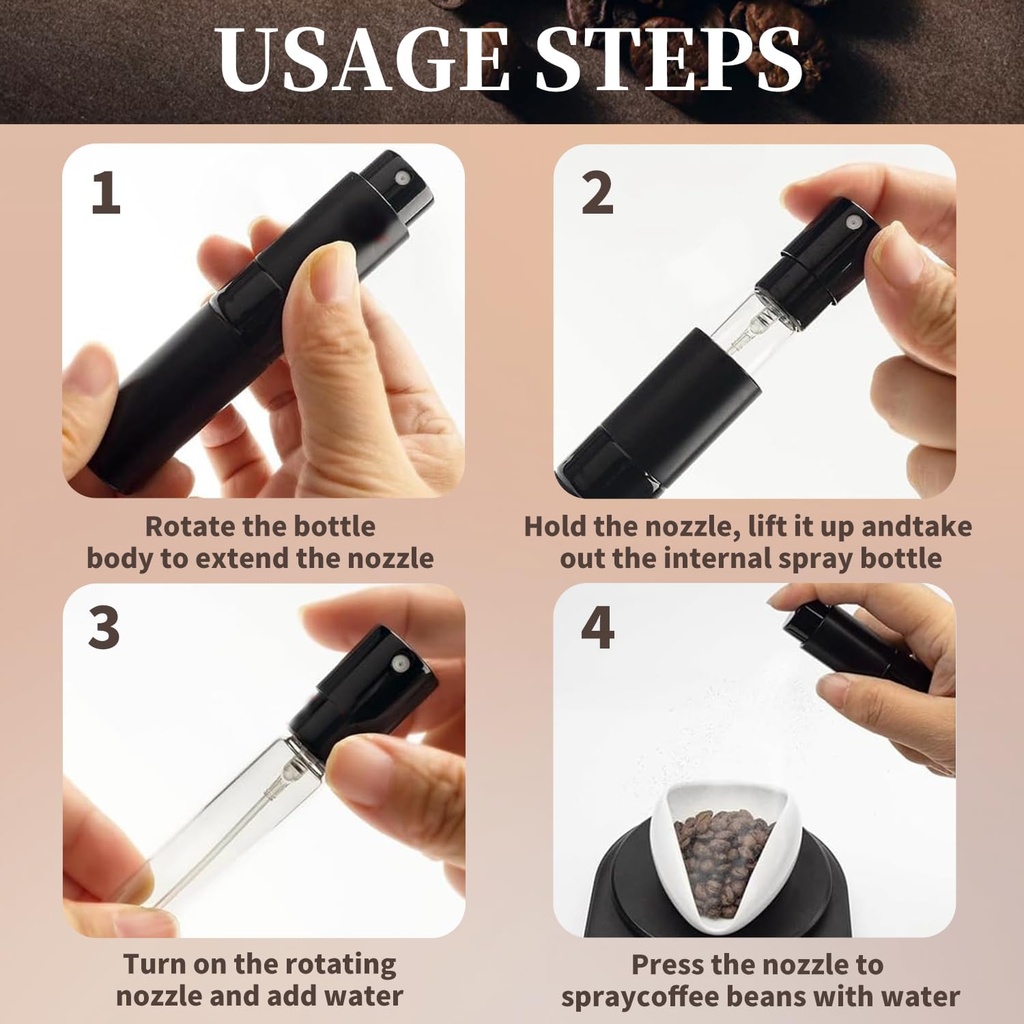 USAGE STEPS

1

Rotate the bottle body to extend the nozzle

2

Hold the nozzle, lift it up andtake out the internal spray bottle

3

Turn on the rotating nozzle and add water

4

Press the nozzle to spraycoffee beans with water