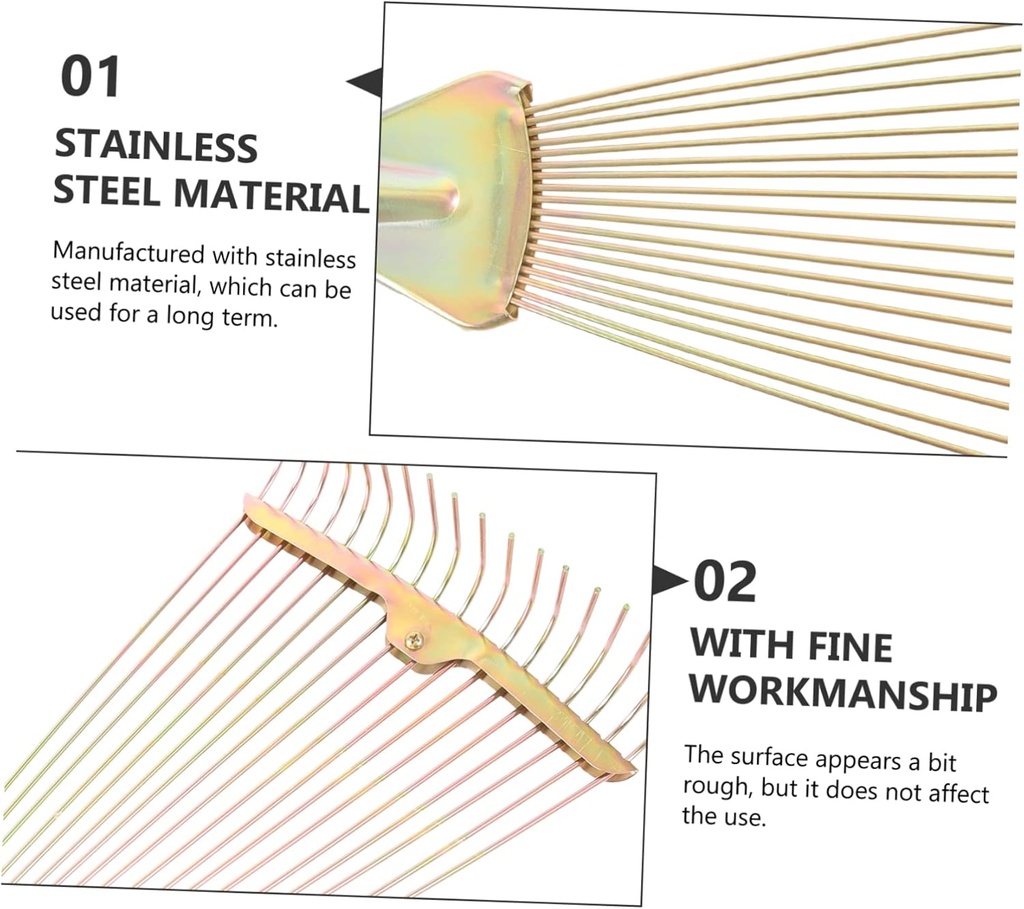 01

STAINLESS STEEL MATERIAL

Manufactured with stainless steel material, which can be used for a long term.

02

WITH FINE WORKMANSHIP

The surface appears a bit rough, but it does not affect the use.