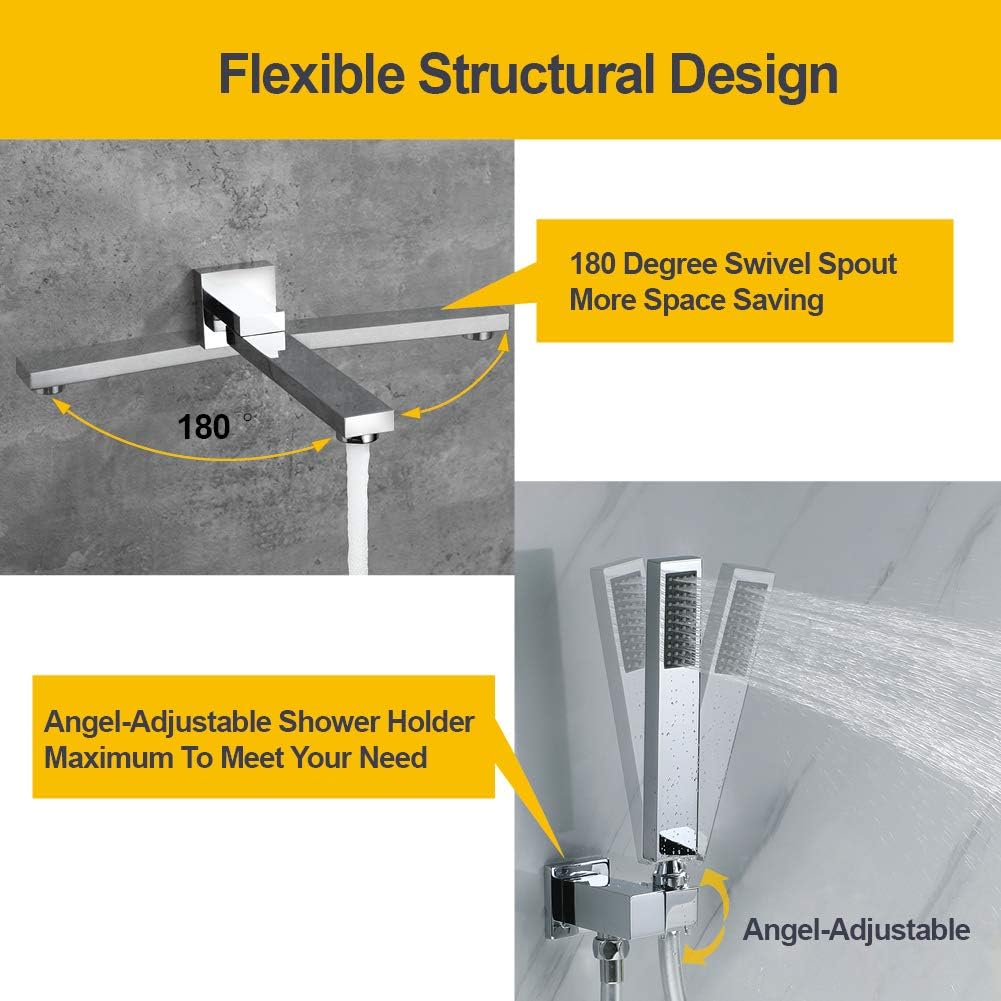 Flexible Structural Design

180 Degree Swivel Spout
More Space Saving

180 °

Angel-Adjustable Shower Holder
Maximum To Meet Your Need

Angel-Adjustable