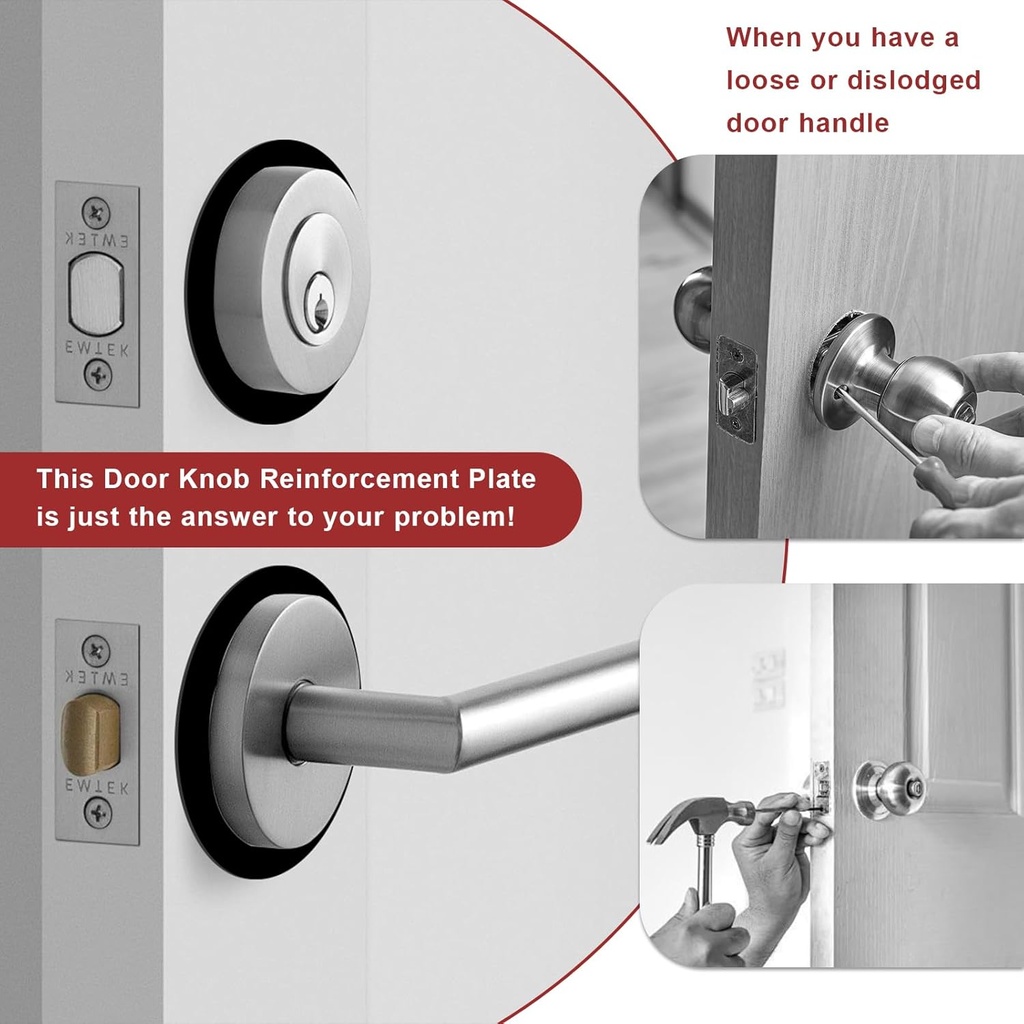 When you have a loose or dislodged door handle

EWTEK

EWTEK

This Door Knob Reinforcement Plate is just the answer to your problem!

EWTEK

EWTEK