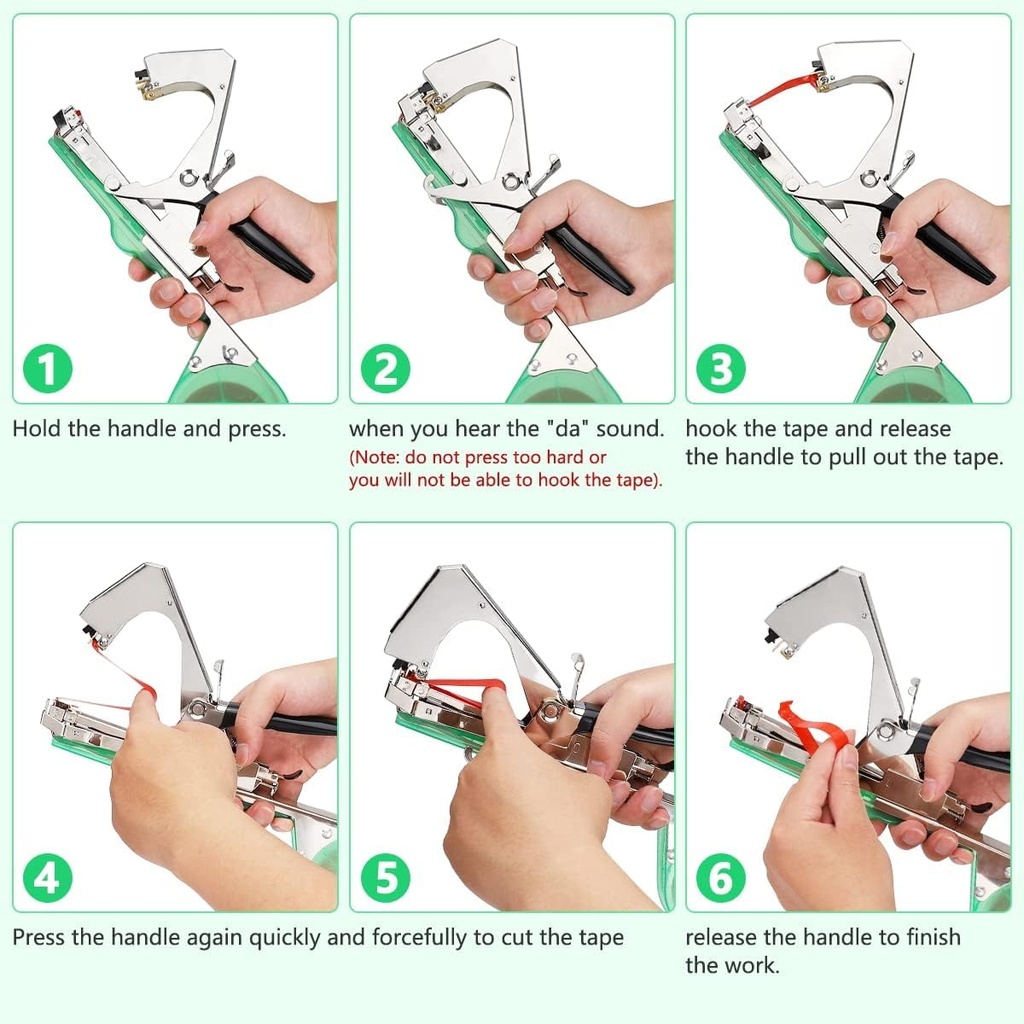 1

Hold the handle and press.

2

when you hear the "da" sound.
(Note: do not press too hard or you will not be able to hook the tape).

3

hook the tape and release the handle to pull out the tape.

4

5

Press the handle again quickly and forcefully to cut the tape

6

release the handle to finish the work.