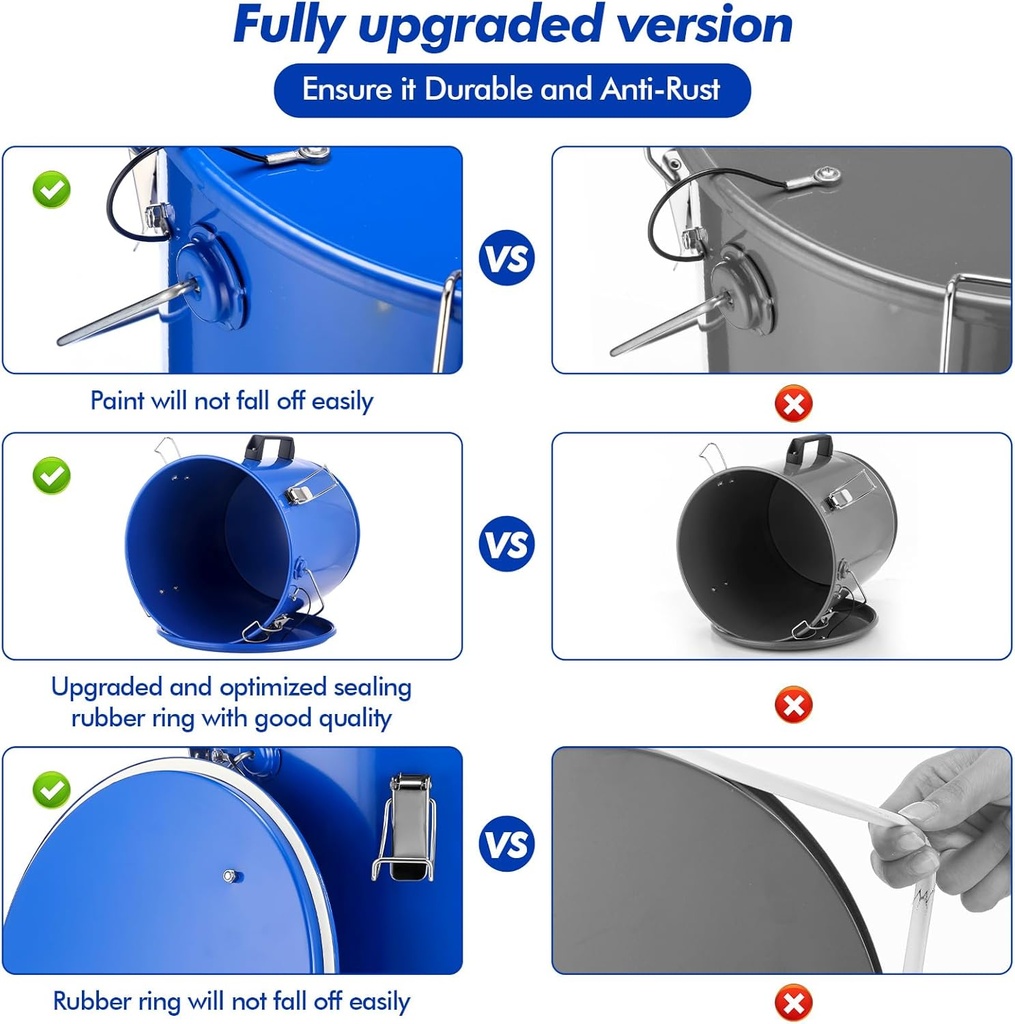 Fully upgraded version

Ensure it Durable and Anti-Rust

VS

Paint will not fall off easily

VS

Upgraded and optimized sealing rubber ring with good quality

VS

Rubber ring will not fall off easily