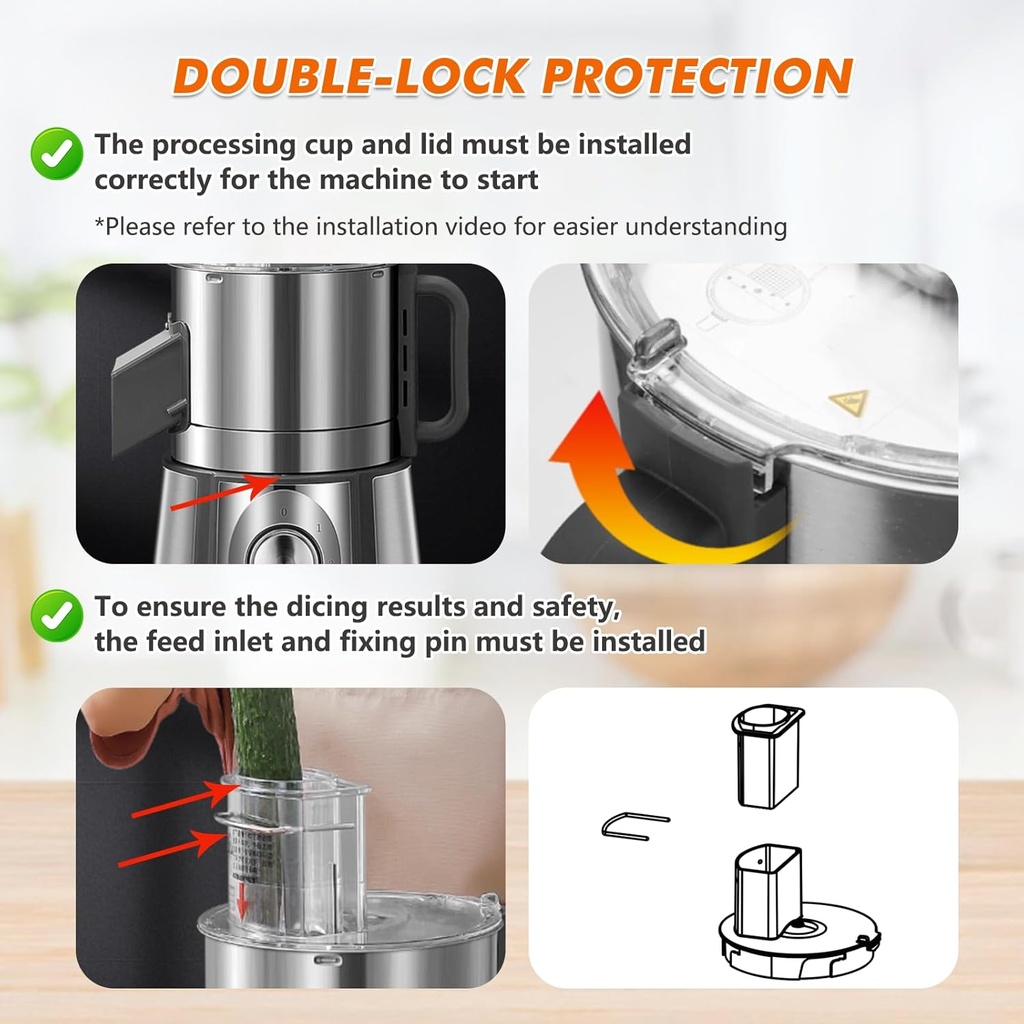 DOUBLE-LOCK PROTECTION

The processing cup and lid must be installed correctly for the machine to start

*Please refer to the installation video for easier understanding

0 1

To ensure the dicing results and safety, the feed inlet and fixing pin must be installed