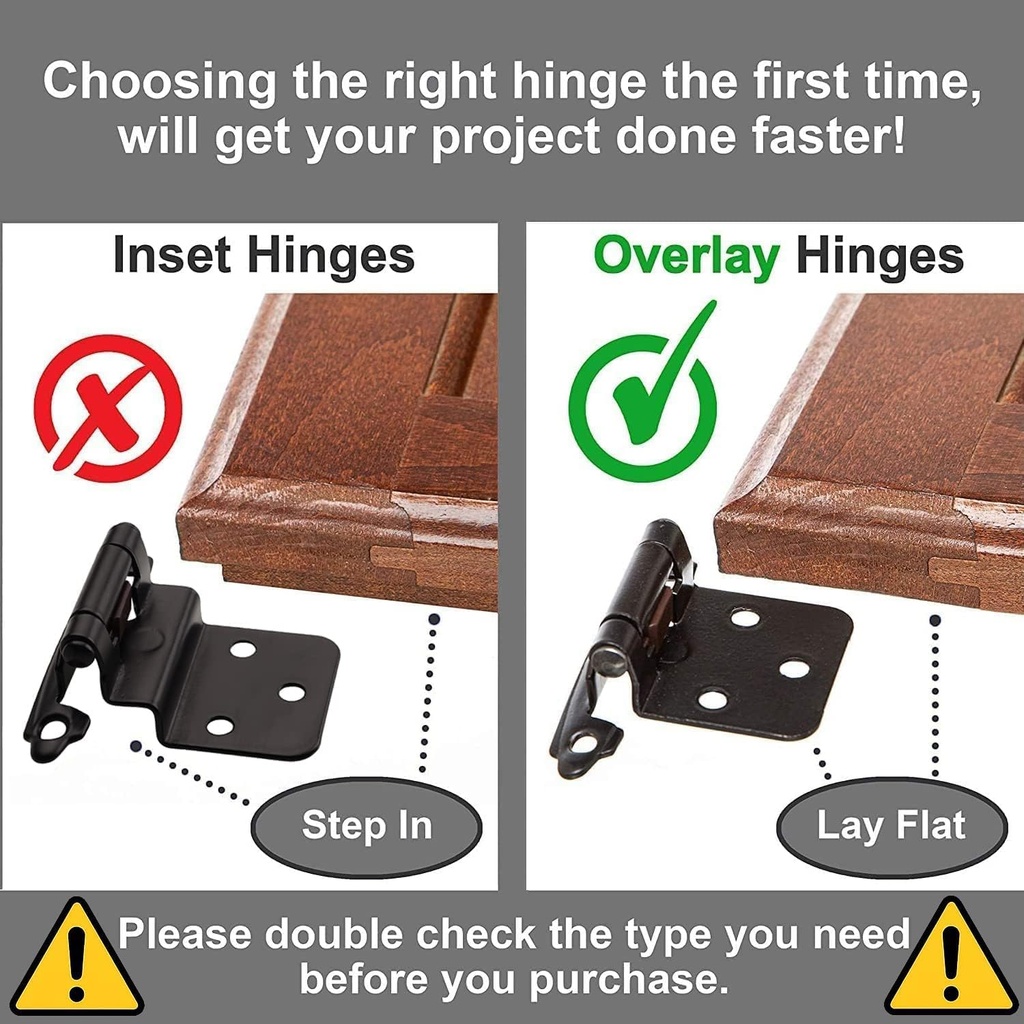 Choosing the right hinge the first time, will get your project done faster!

Inset Hinges

Step In

Overlay Hinges

Lay Flat

Please double check the type you need before you purchase.