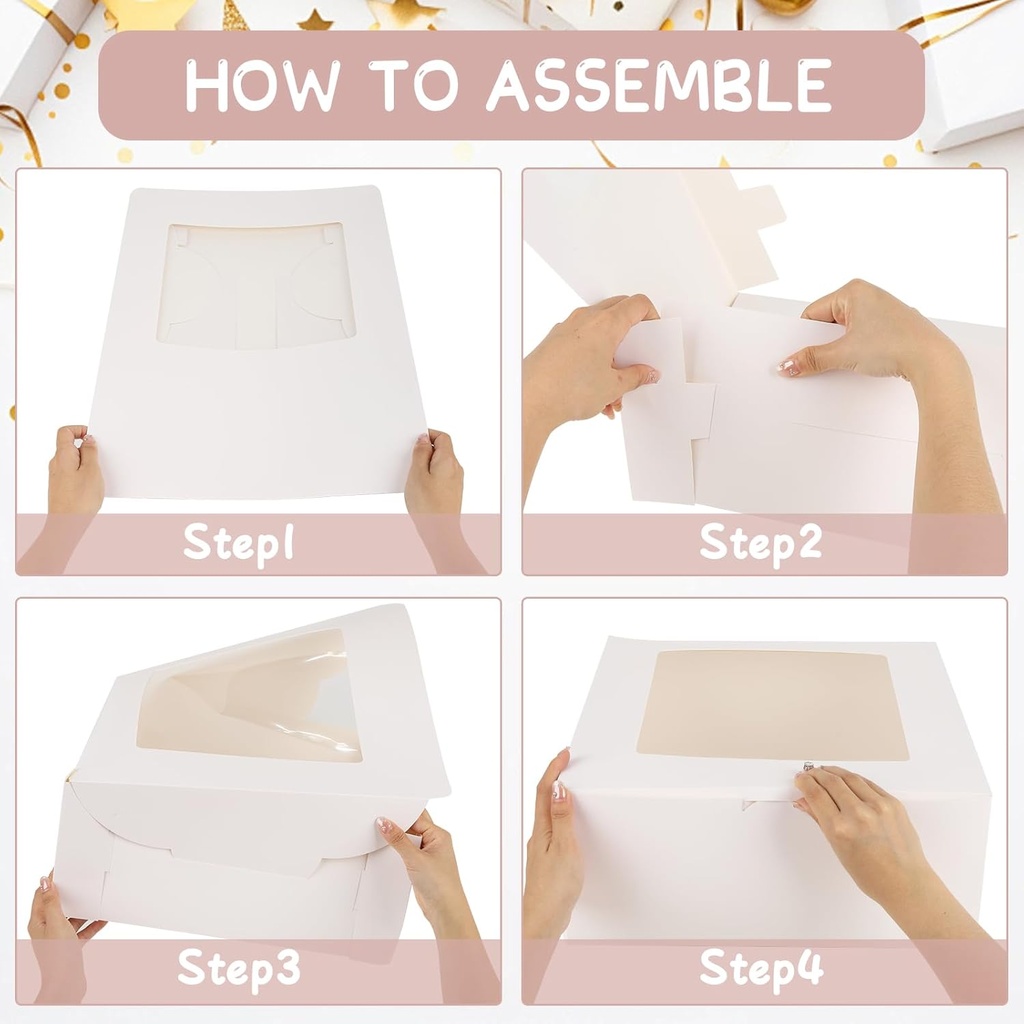 HOW TO ASSEMBLE

Step1

Step2

Step3

Step4