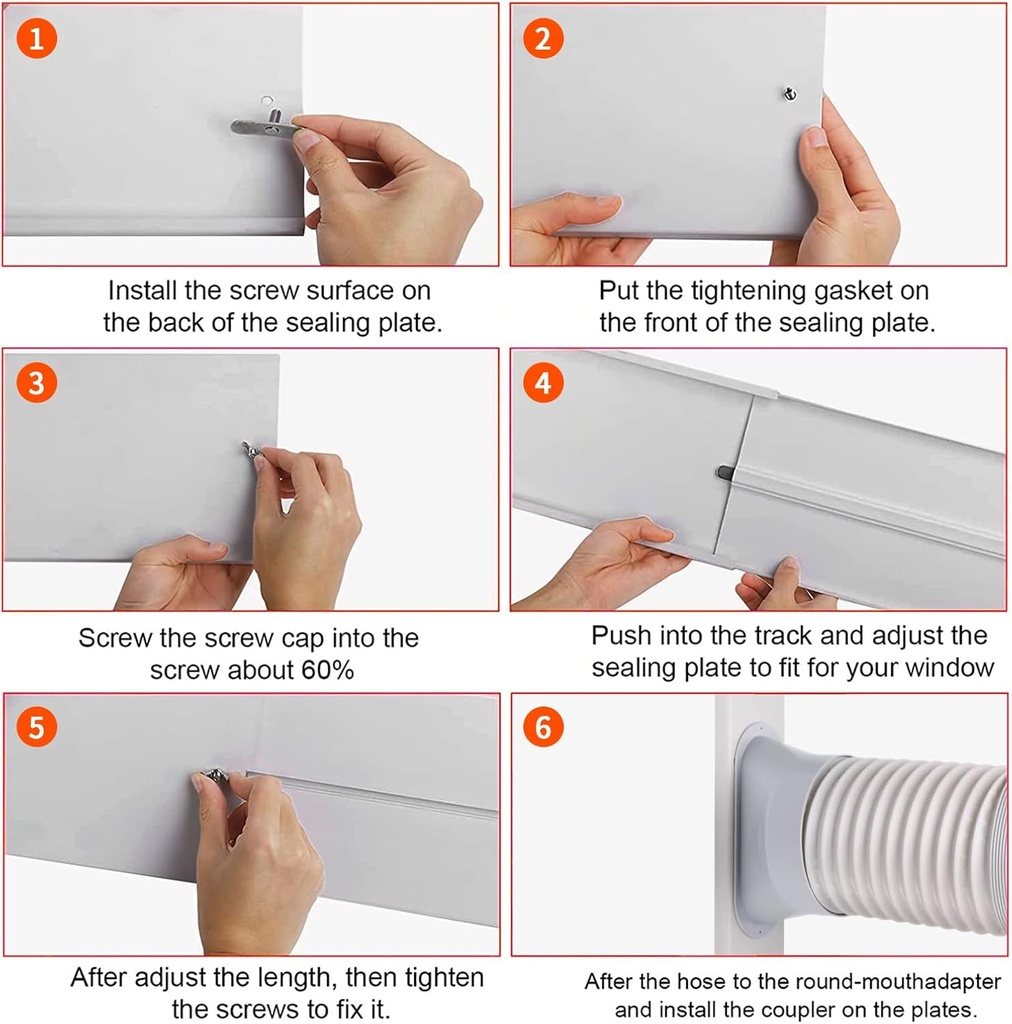 1

Install the screw surface on the back of the sealing plate.

2

Put the tightening gasket on the front of the sealing plate.

3

Screw the screw cap into the screw about 60%

4

Push into the track and adjust the sealing plate to fit for your window

5

After adjust the length, then tighten the screws to fix it.

6

After the hose to the round-mouthadapter and install the coupler on the plates.