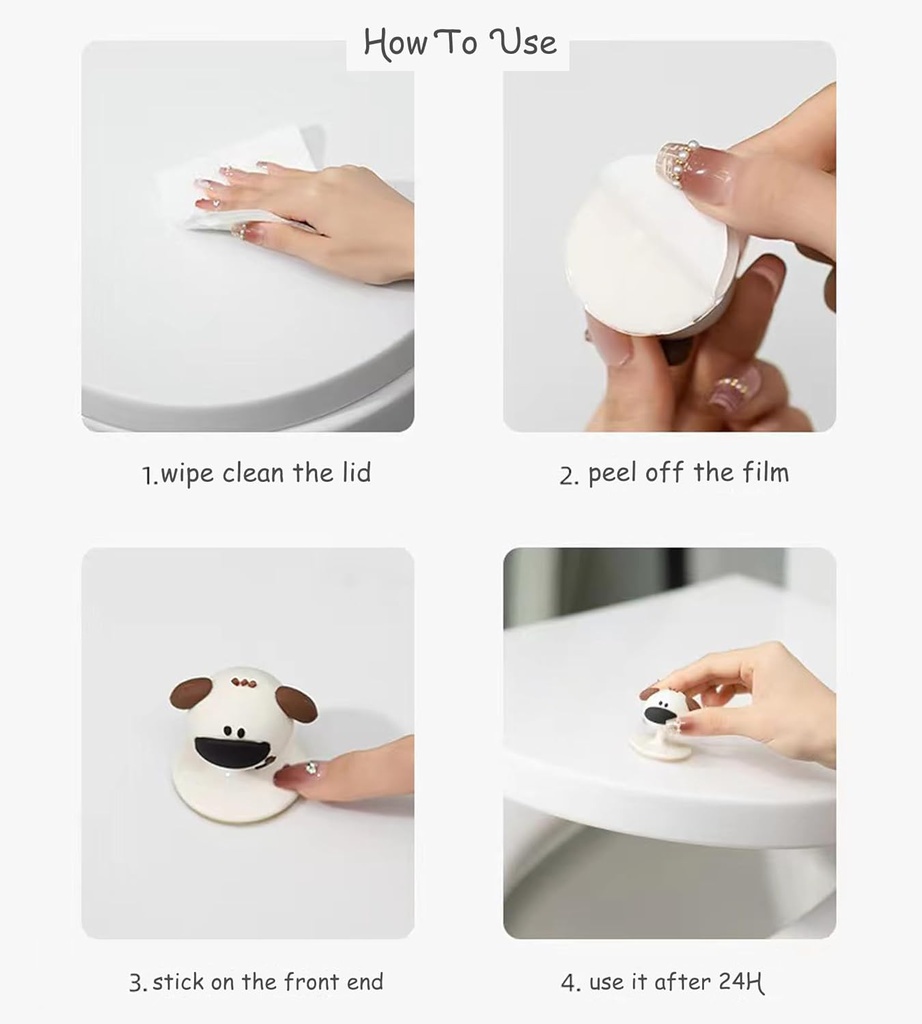 How To Use

1.wipe clean the lid

2. peel off the film

3. stick on the front end

4. use it after 24H