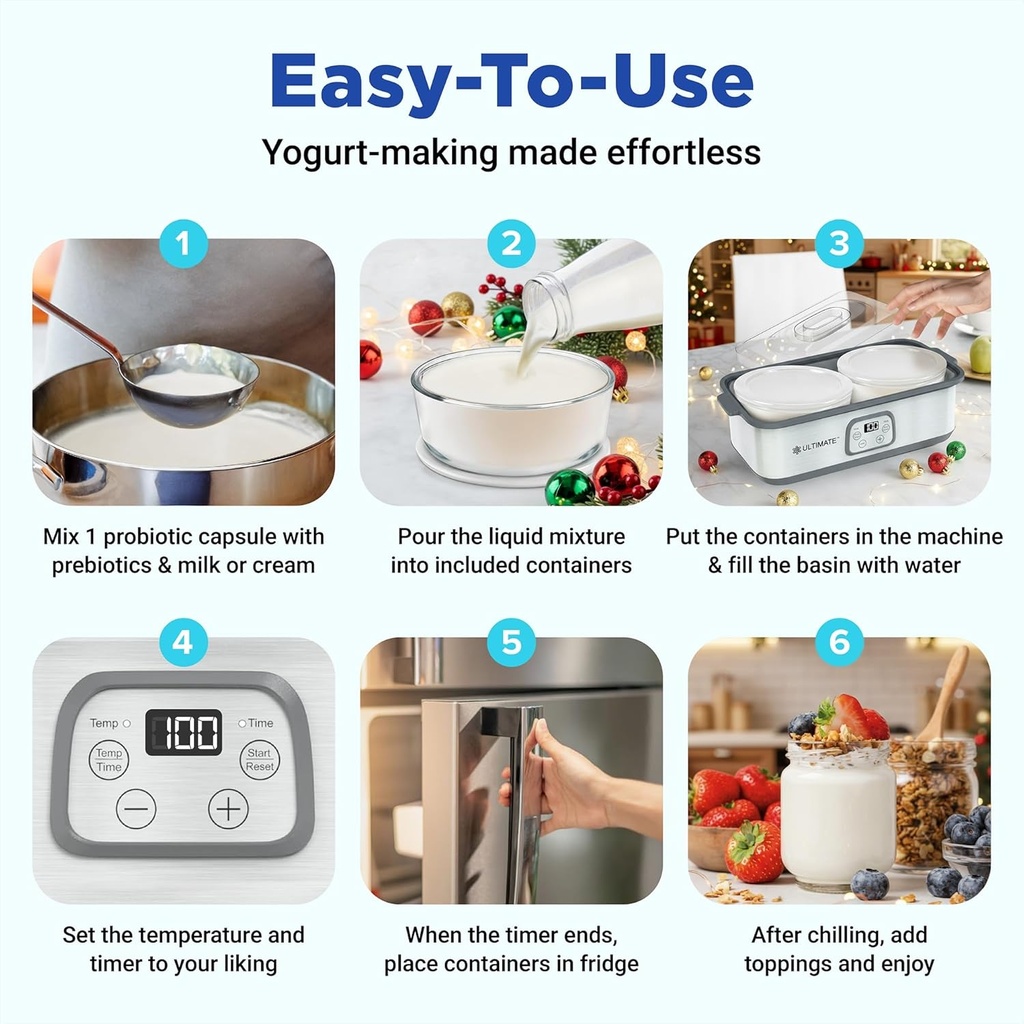 Easy-To-Use

Yogurt-making made effortless

1

Mix 1 probiotic capsule with prebiotics & milk or cream

2

Pour the liquid mixture into included containers

3

ULTIMATE

Put the containers in the machine & fill the basin with water

4

Temp

100

Time

Temp Time

Start Reset

Set the temperature and timer to your liking

5

When the timer ends, place containers in fridge

6

After chilling, add toppings and enjoy