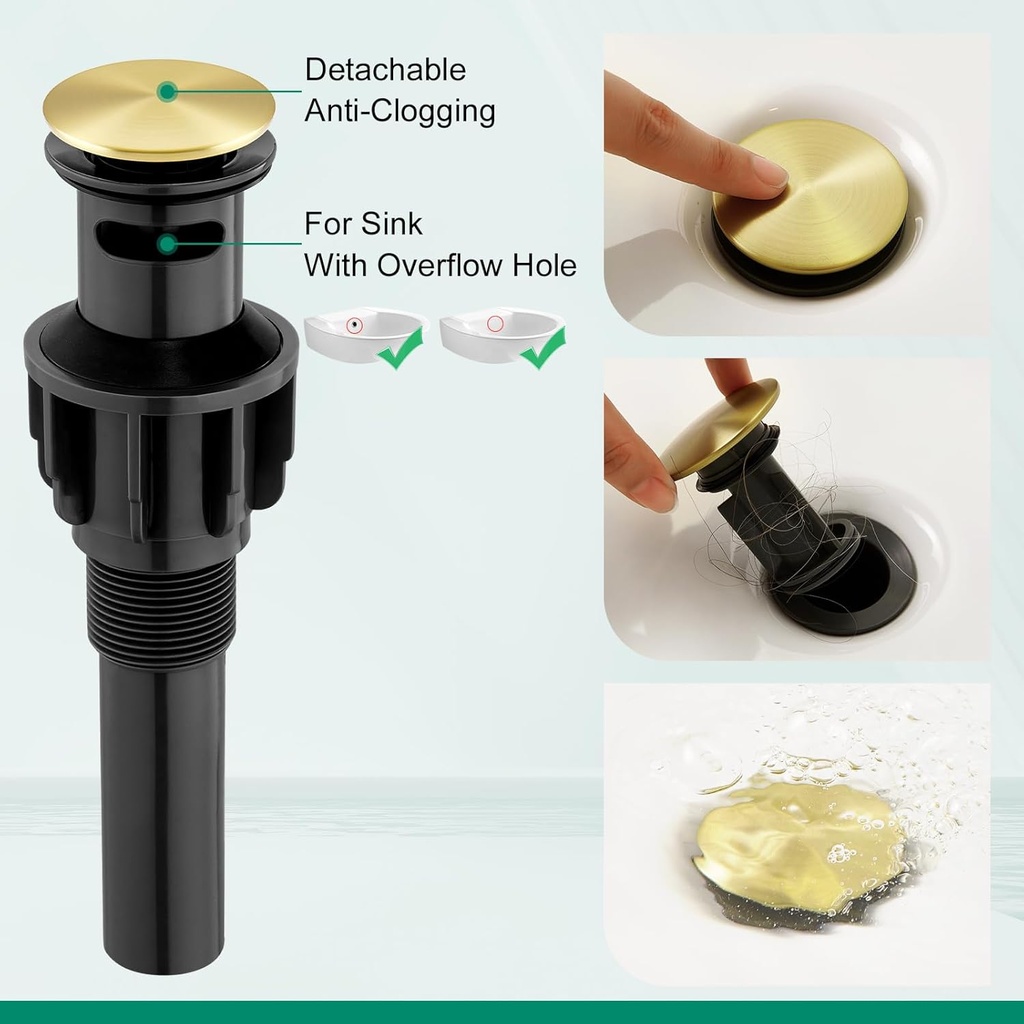 Detachable
Anti-Clogging

For Sink
With Overflow Hole