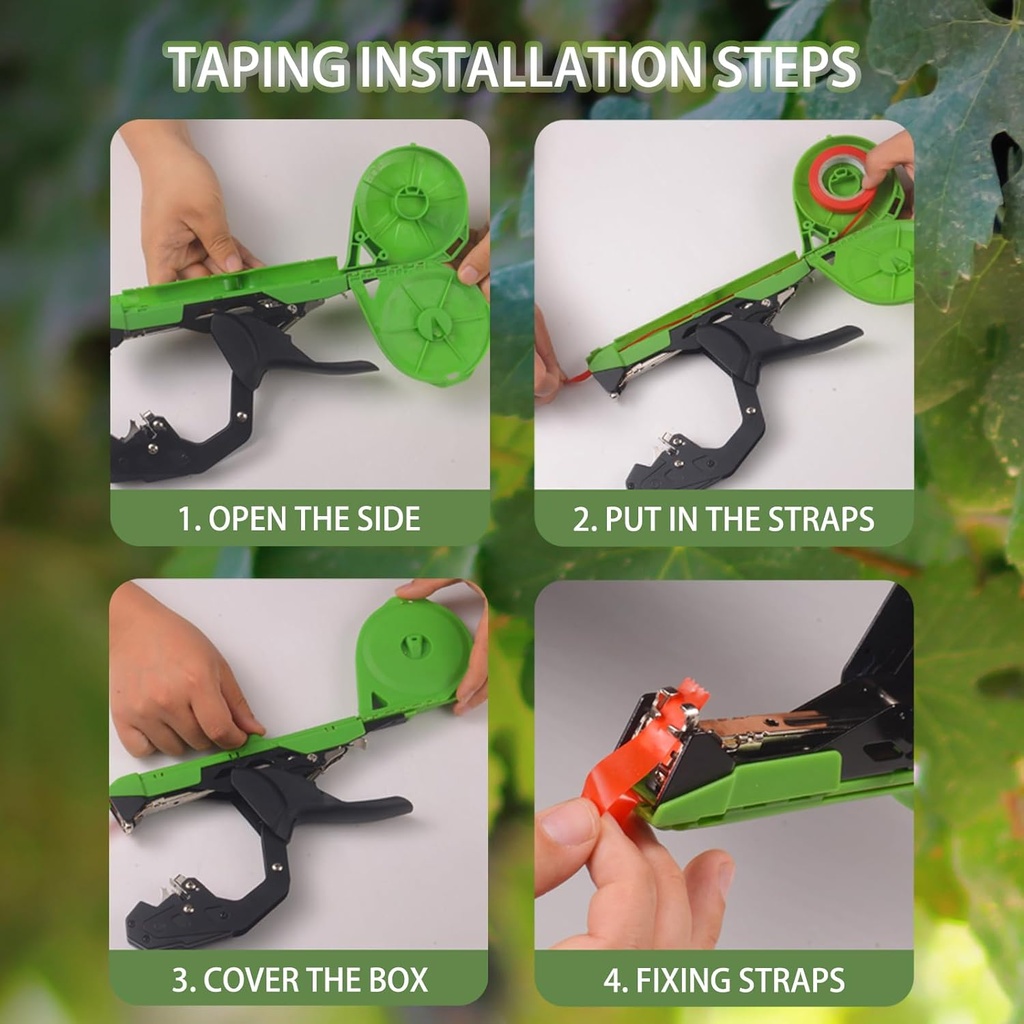 TAPING INSTALLATION STEPS

1. OPEN THE SIDE

2. PUT IN THE STRAPS

3. COVER THE BOX

4. FIXING STRAPS