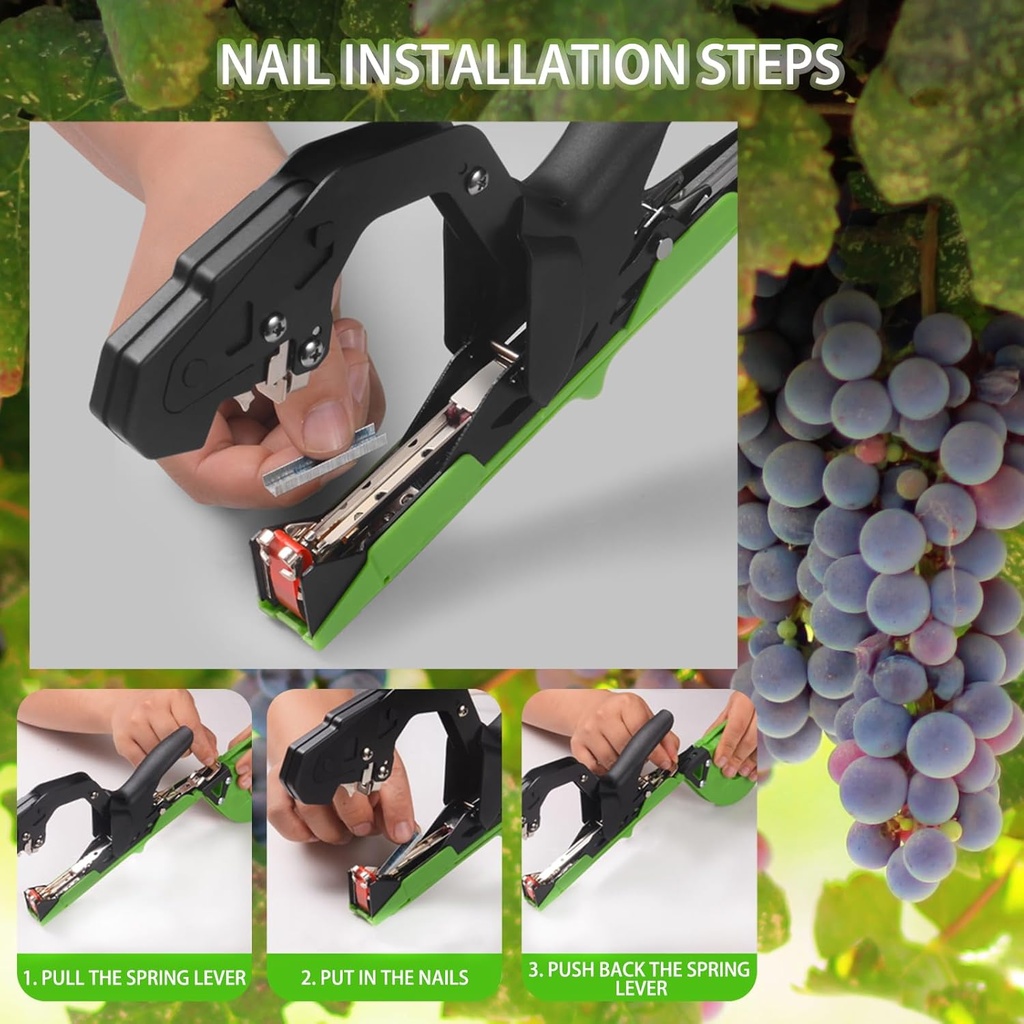 NAIL INSTALLATION STEPS

1. PULL THE SPRING LEVER

2. PUT IN THE NAILS

3. PUSH BACK THE SPRING LEVER