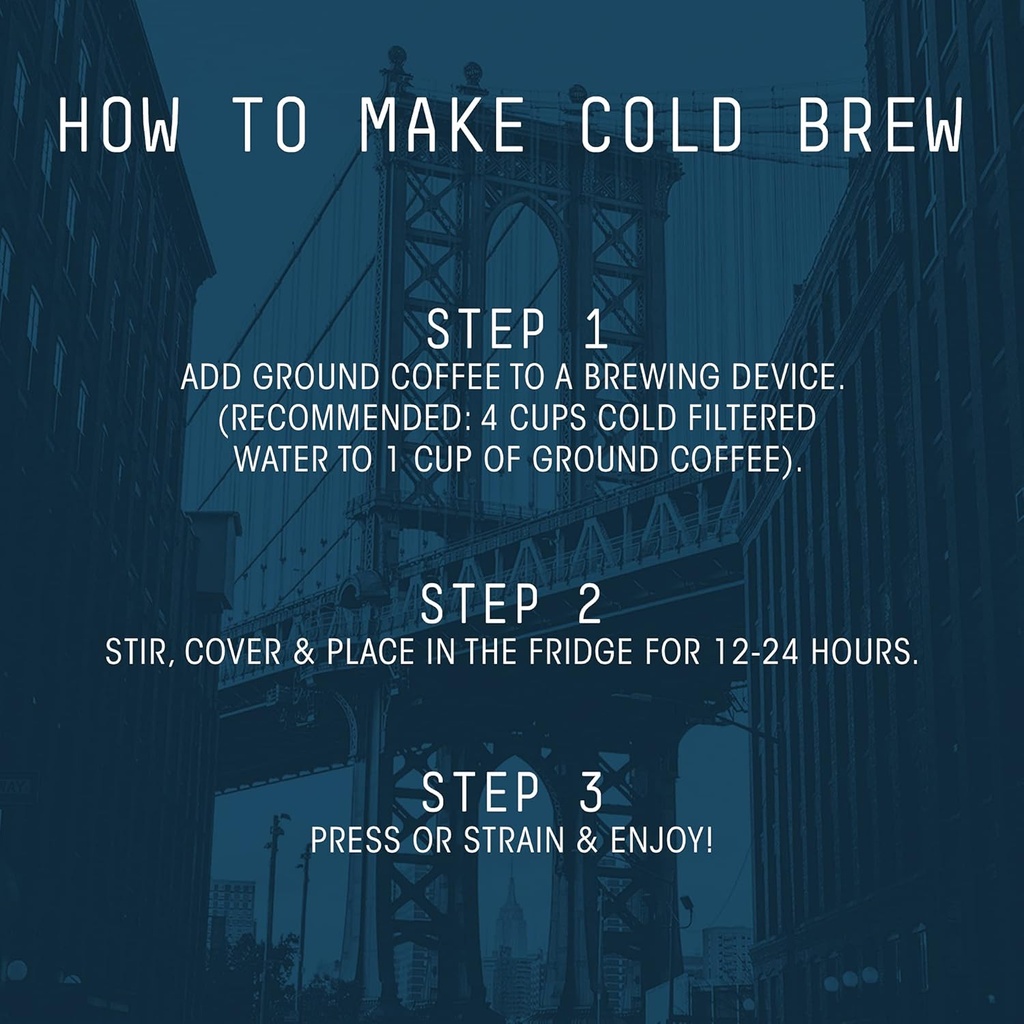 HOW TO MAKE COLD BREW

STEP 1
ADD GROUND COFFEE TO A BREWING DEVICE. (RECOMMENDED: 4 CUPS COLD FILTERED WATER TO 1 CUP OF GROUND COFFEE).

STEP 2
STIR, COVER & PLACE IN THE FRIDGE FOR 12-24 HOURS.

STEP 3
PRESS OR STRAIN & ENJOY!