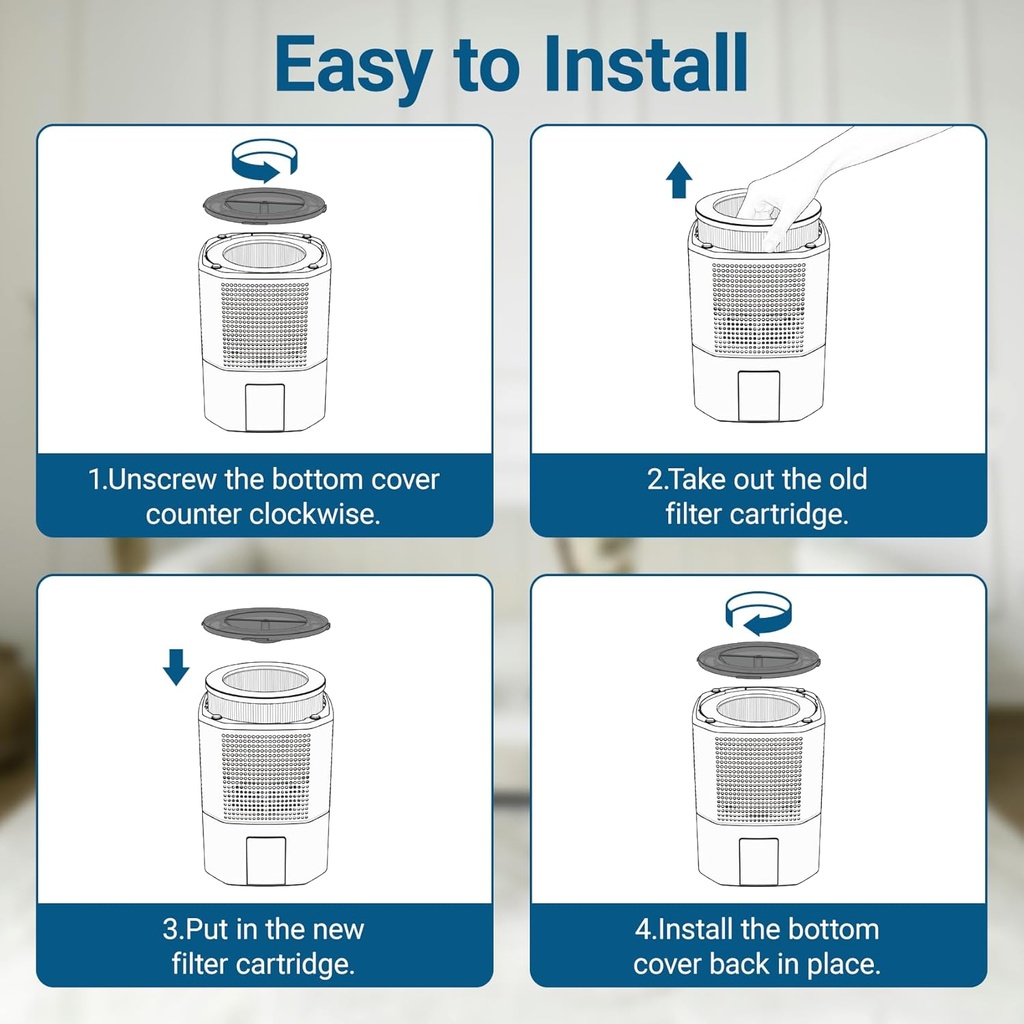 Easy to Install

1.Unscrew the bottom cover counter clockwise.

2.Take out the old filter cartridge.

3.Put in the new filter cartridge.

4.Install the bottom cover back in place.