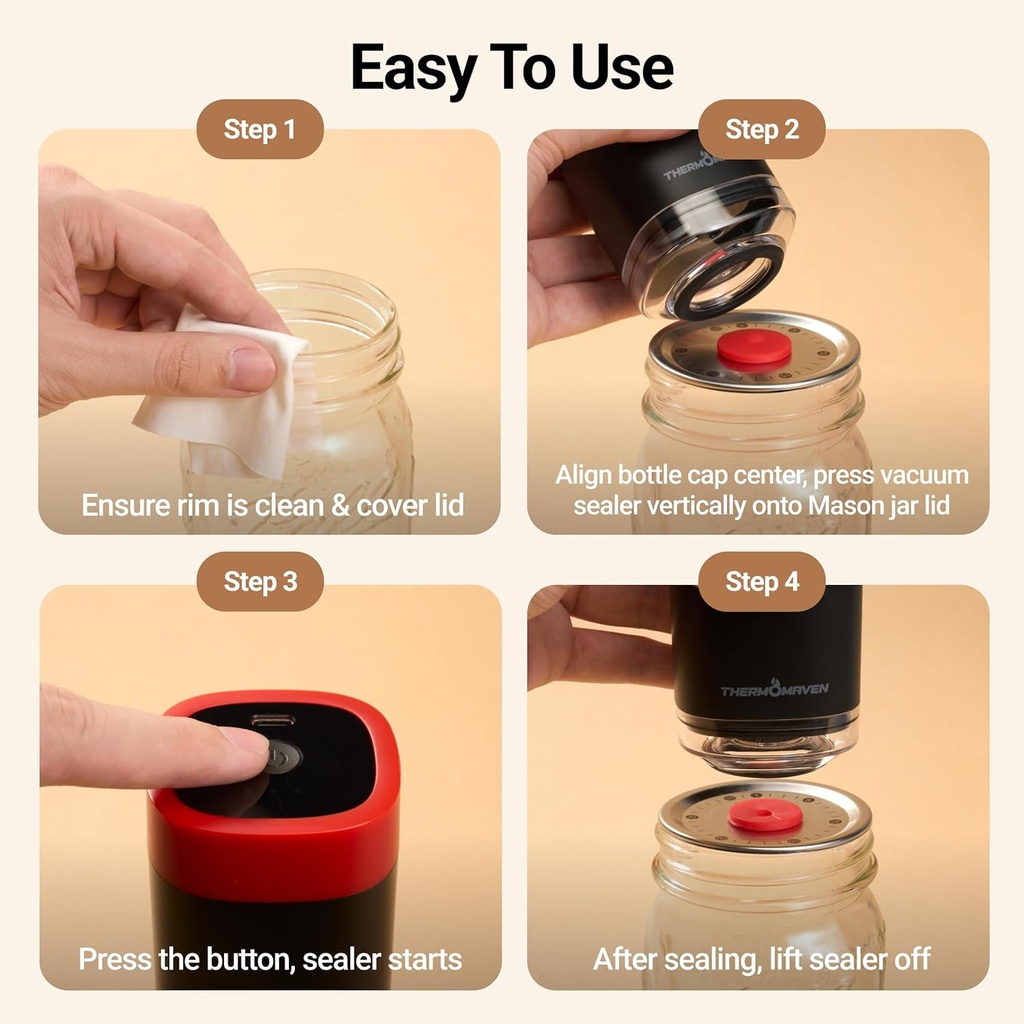 Easy To Use

Step 1

Ensure rim is clean & cover lid

Step 2

THERMOMAVEN

Align bottle cap center, press vacuum sealer vertically onto Mason jar lid

Step 3

Press the button, sealer starts

Step 4

THERMOMAVEN

After sealing, lift sealer off