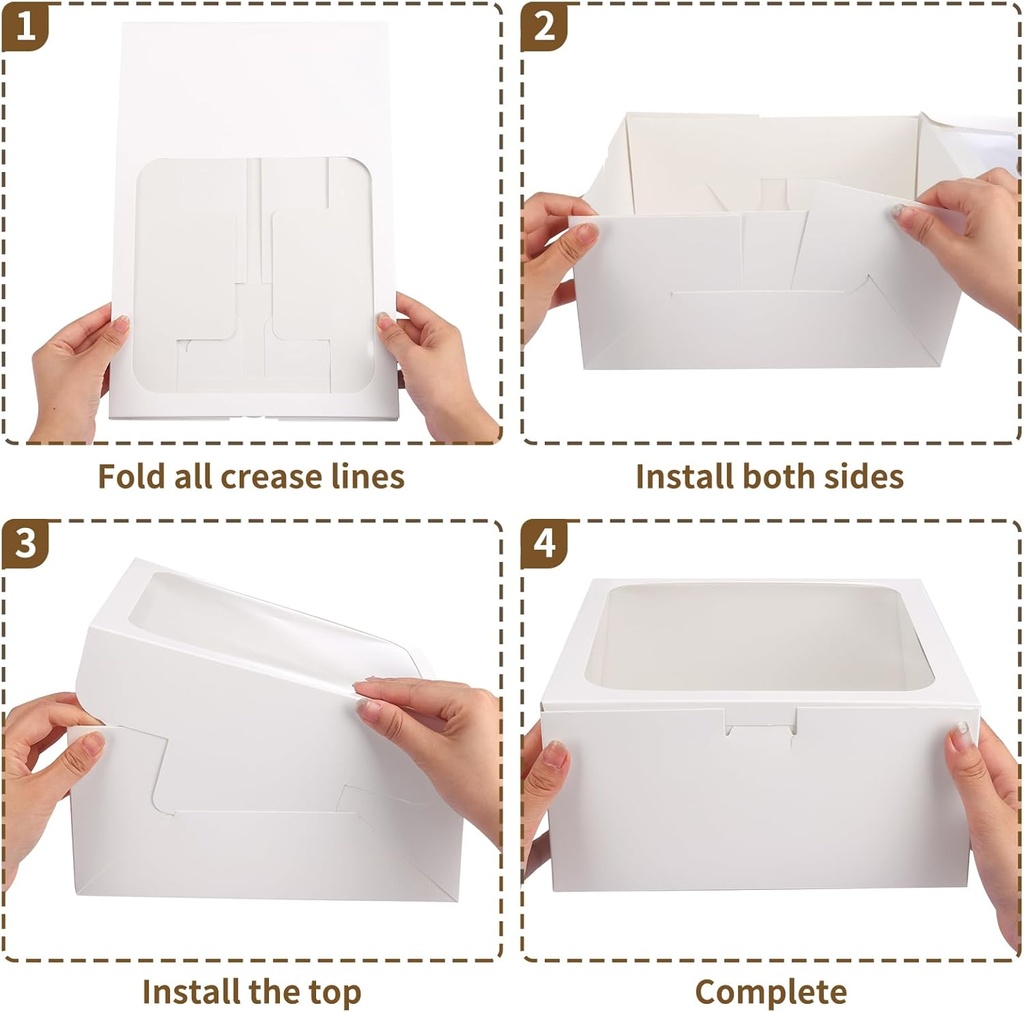 1

Fold all crease lines

2

Install both sides

3

Install the top

4

Complete