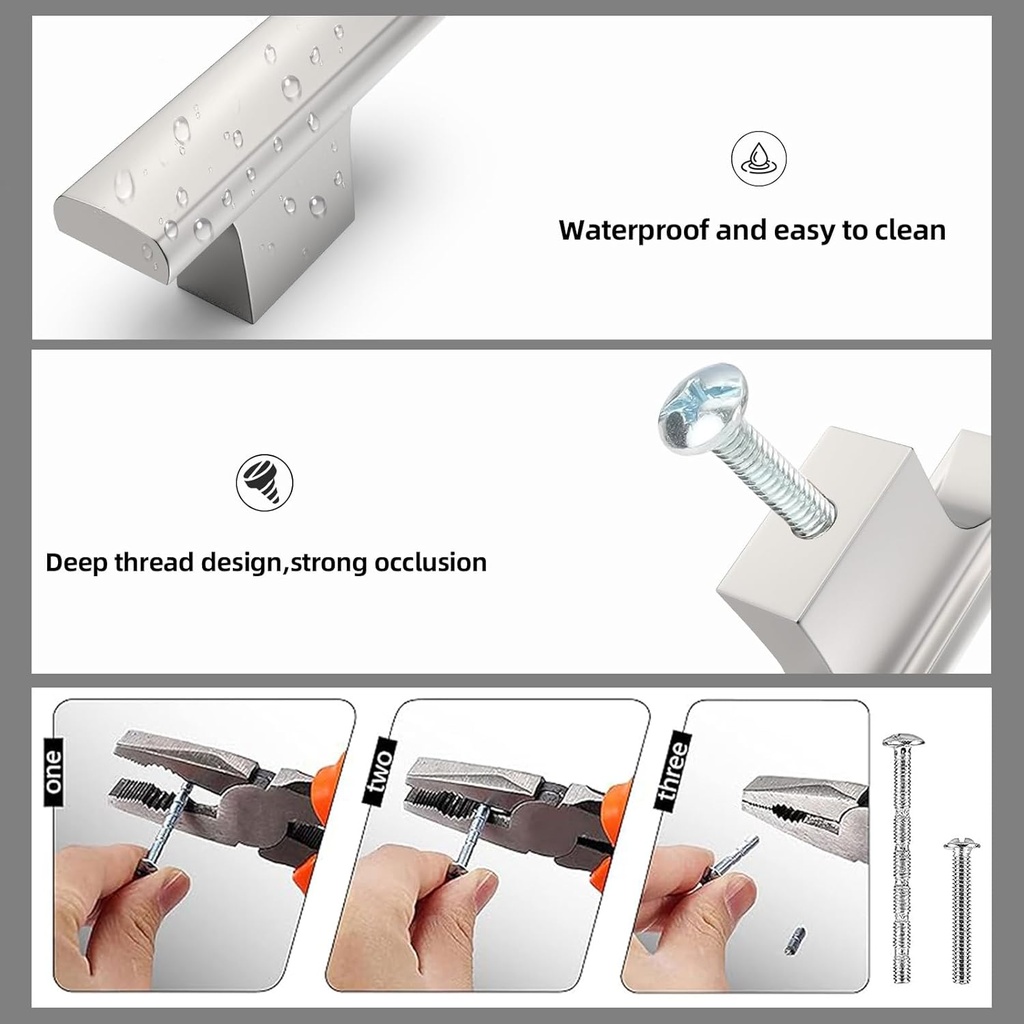 Waterproof and easy to clean

Deep thread design,strong occlusion

one

two

three