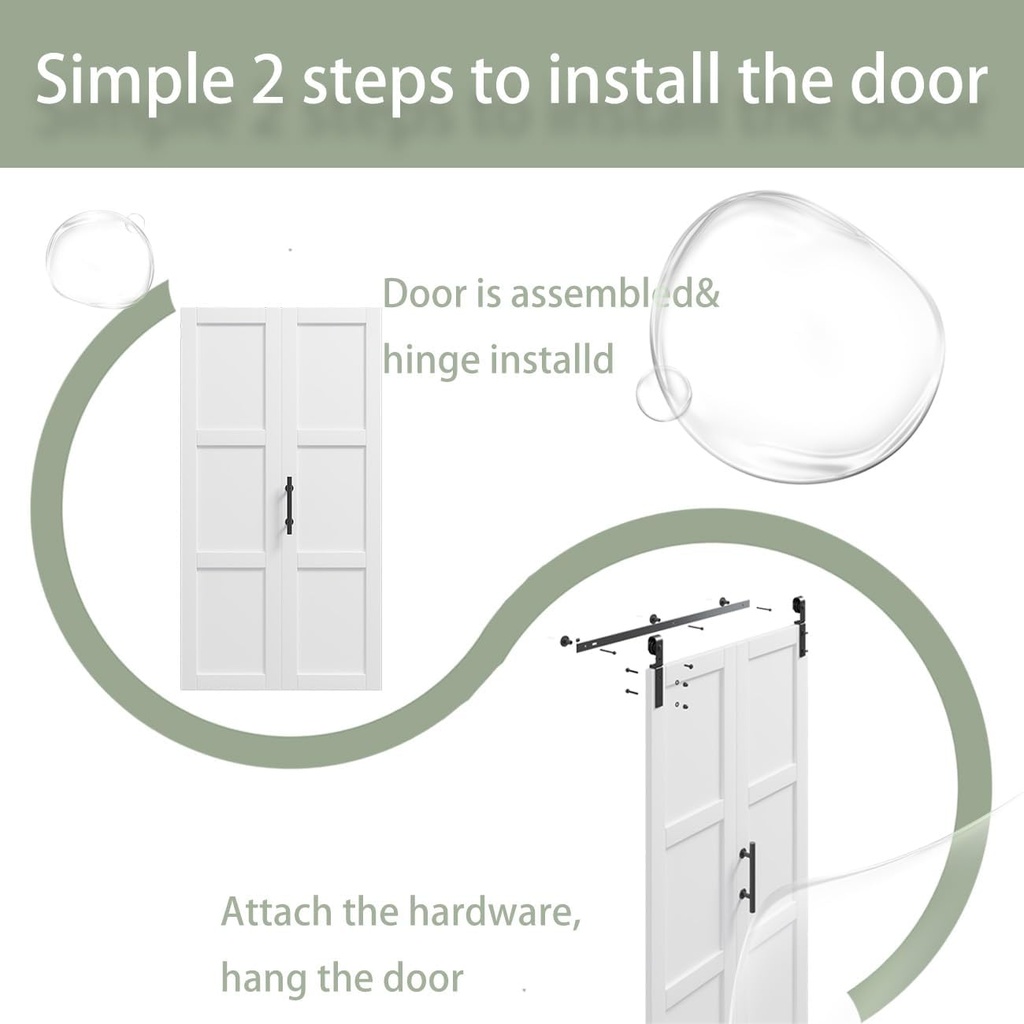 Simple 2 steps to install the door

Door is assembled&
hinge installd

Attach the hardware,
hang the door