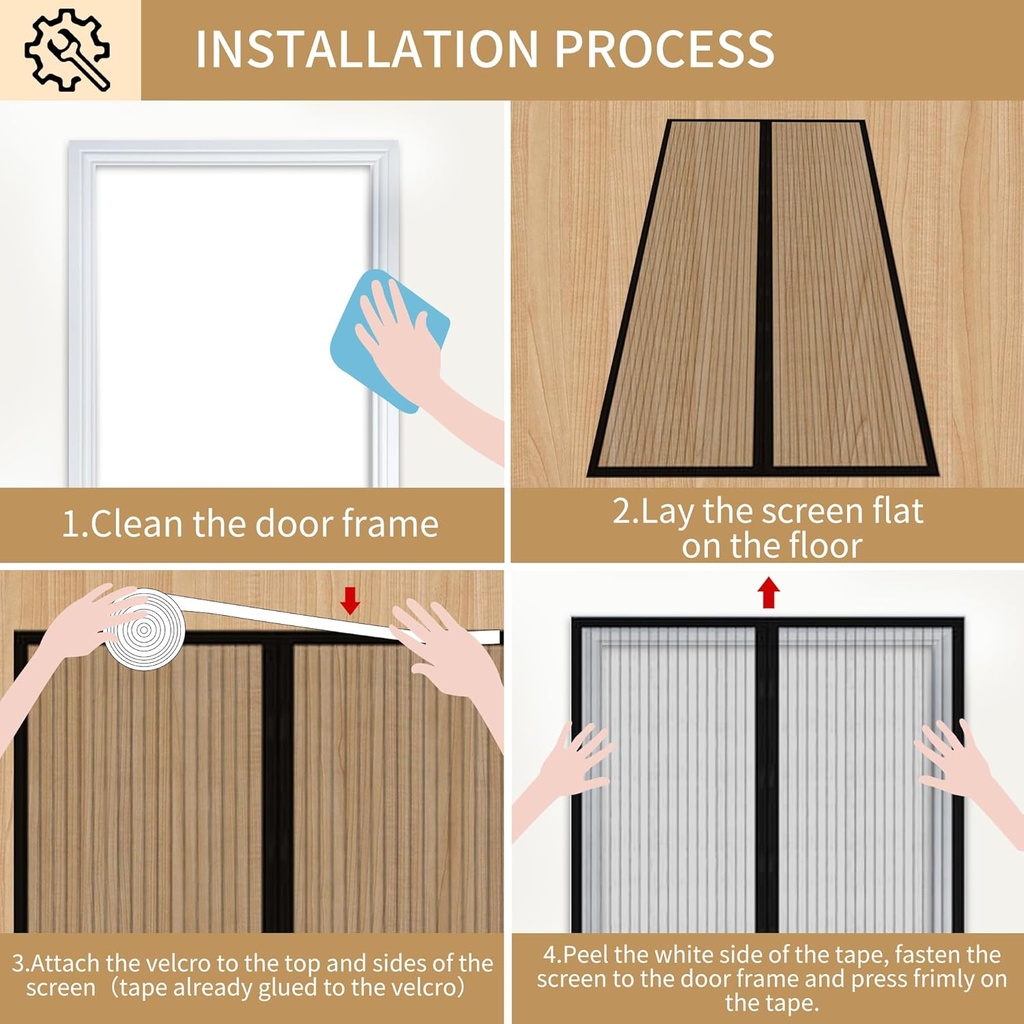 INSTALLATION PROCESS

1.Clean the door frame

2.Lay the screen flat on the floor

3.Attach the velcro to the top and sides of the screen（tape already glued to the velcro)

4.Peel the white side of the tape, fasten the screen to the door frame and press frimly on the tape.