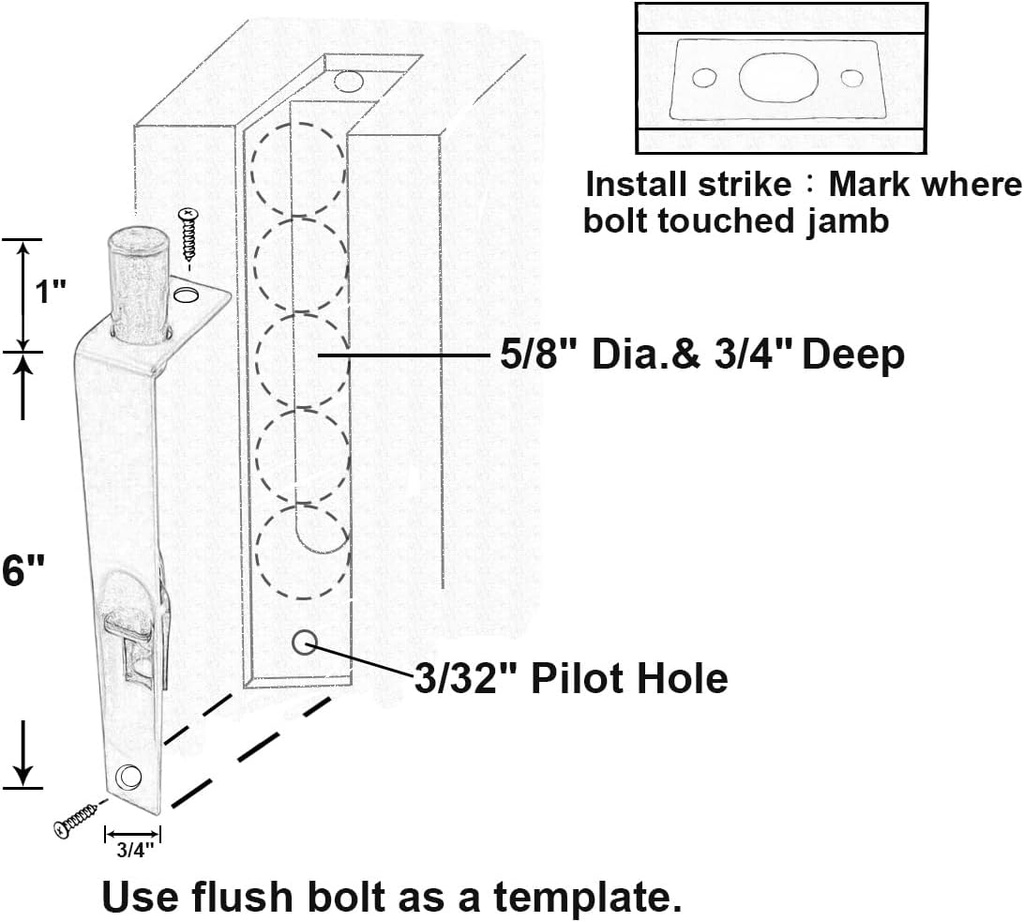 Install strike：Mark where bolt touched jamb

1"

5/8" Dia.& 3/4" Deep

6"

3/32" Pilot Hole

3/4"

Use flush bolt as a template.