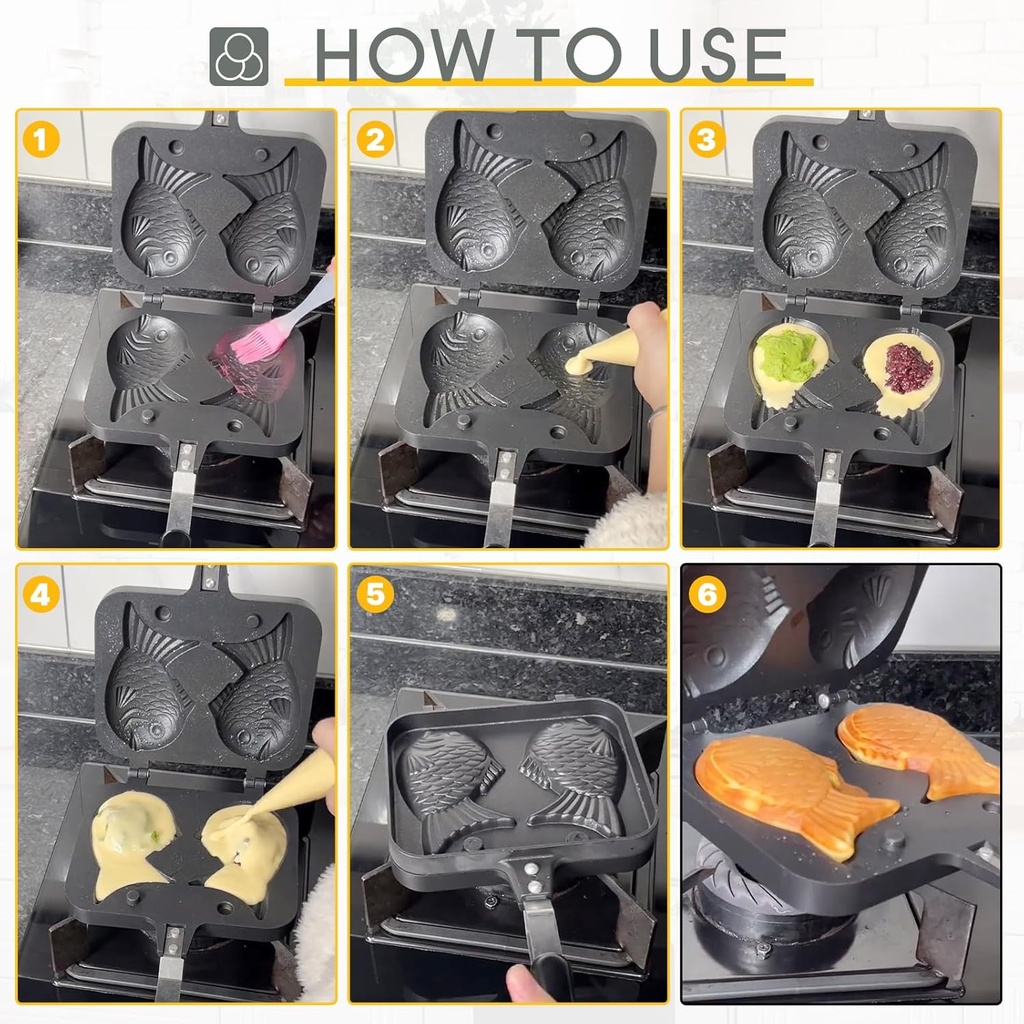 HOW TO USE

1

2

3

4

5

6