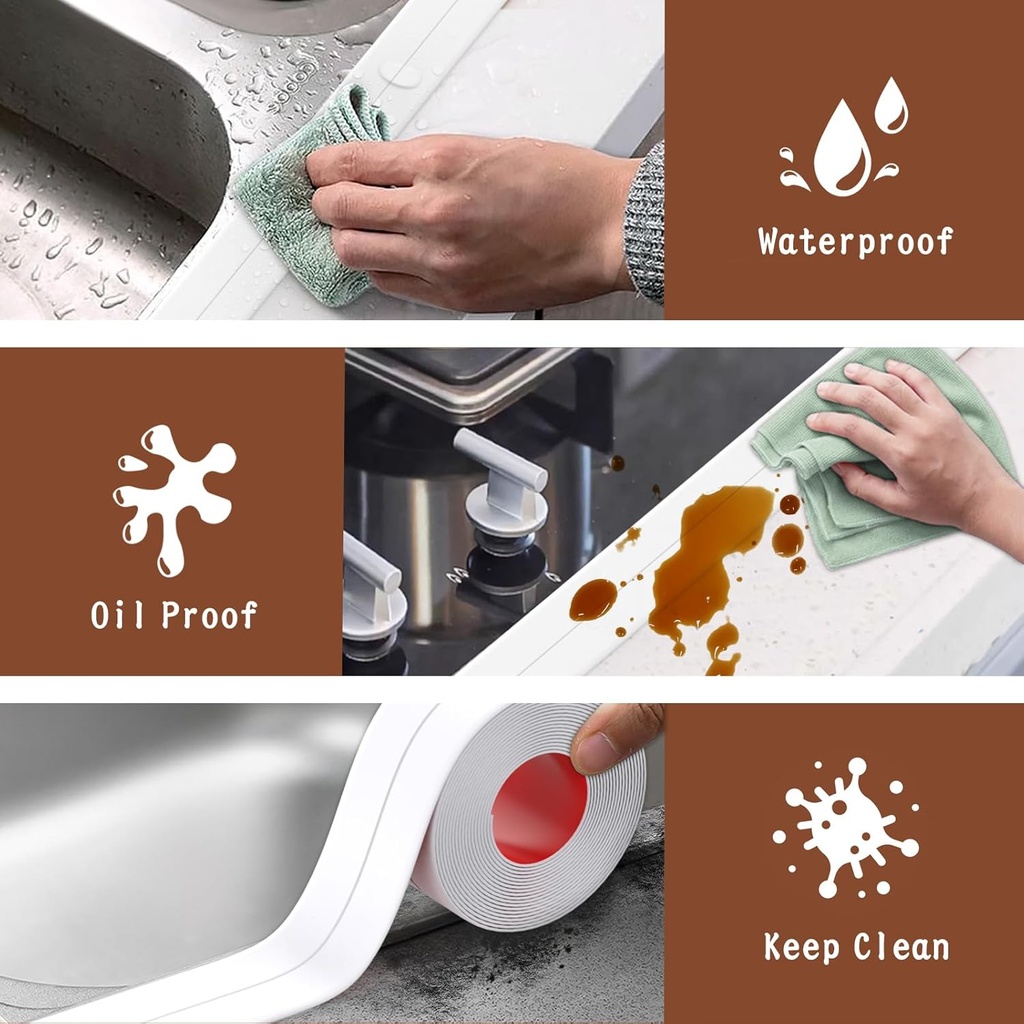 Waterproof

Oil Proof

Keep Clean